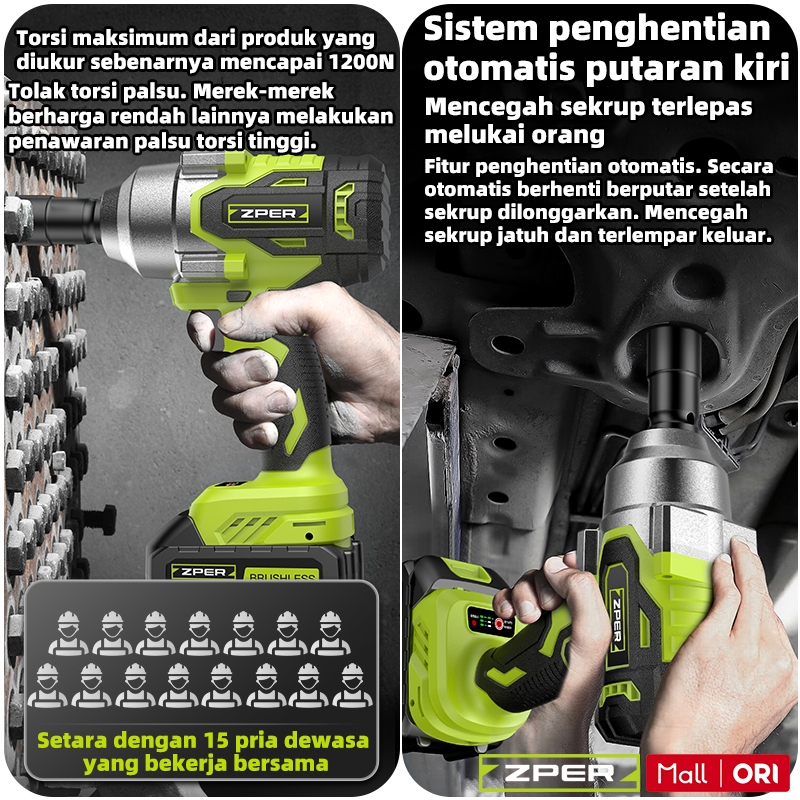 Torsi maksimum dari produk yang diukur sebenarnya mencapai 1200N

Tolak torsi palsu. Merek-merek berharga rendah lainnya melakukan penawaran palsu torsi tinggi.

ZPER

ZPER BRUSHLESS

Setara dengan 15 pria dewasa yang bekerja bersama

Sistem penghentian otomatis putaran kiri

Mencegah sekrup terlepas melukai orang

Fitur penghentian otomatis. Secara otomatis berhenti berputar setelah sekrup dilonggarkan. Mencegah sekrup jatuh dan terlempar keluar.

ZPER

ZPER

Mall | ORI