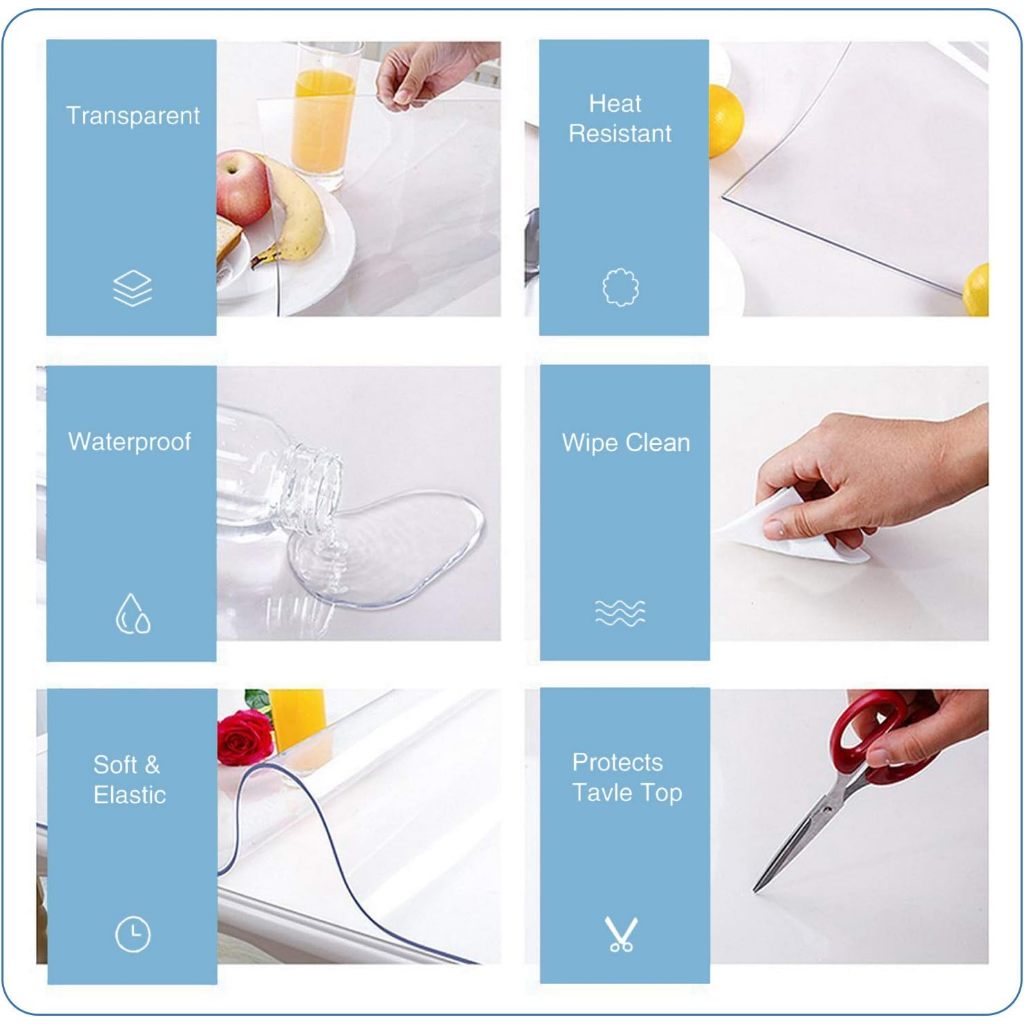 Transparent

Heat Resistant

Waterproof

Wipe Clean

Soft & Elastic

Protects Tavle Top