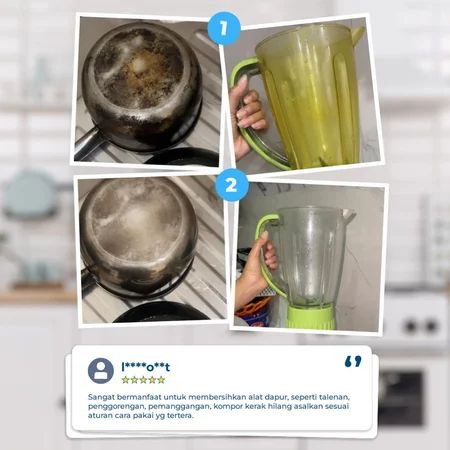 1

2

l****o**t

★★★★★

Sangat bermanfaat untuk membersihkan alat dapur, seperti talenan, penggorengan, pemanggangan, kompor kerak hilang asalkan sesuai aturan cara pakai yg tertera.