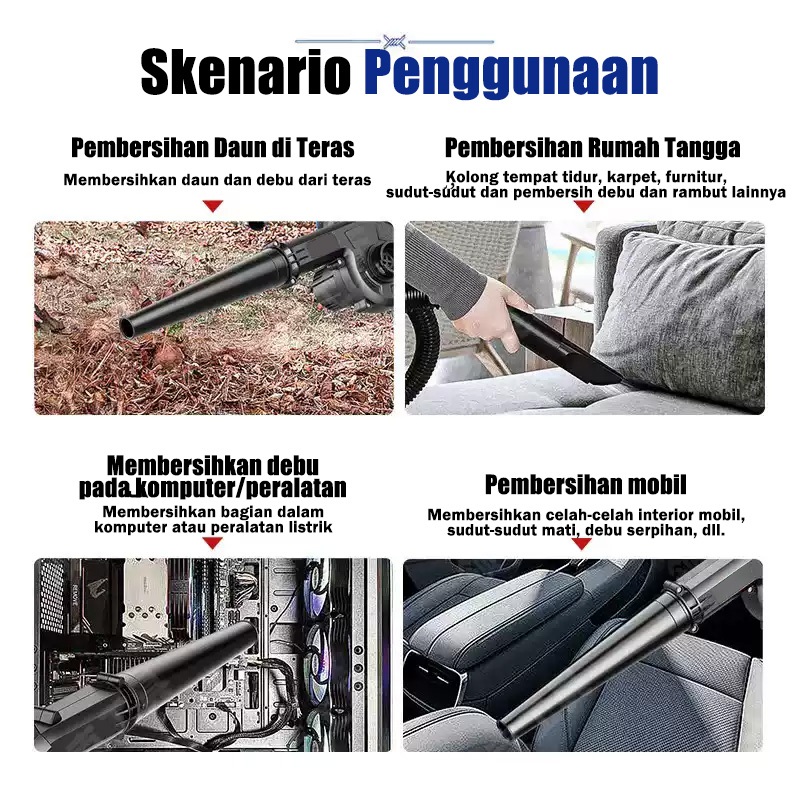 Skenario Penggunaan

Pembersihan Daun di Teras

Membersihkan daun dan debu dari teras

Pembersihan Rumah Tangga

Kolong tempat tidur, karpet, furnitur, sudut-sudut dan pembersih debu dan rambut lainnya

Membersihkan debu pada komputer/peralatan

Membersihkan bagian dalam komputer atau peralatan listrik

Pembersihan mobil

Membersihkan celah-celah interior mobil, sudut-sudut mati, debu serpihan, dll.