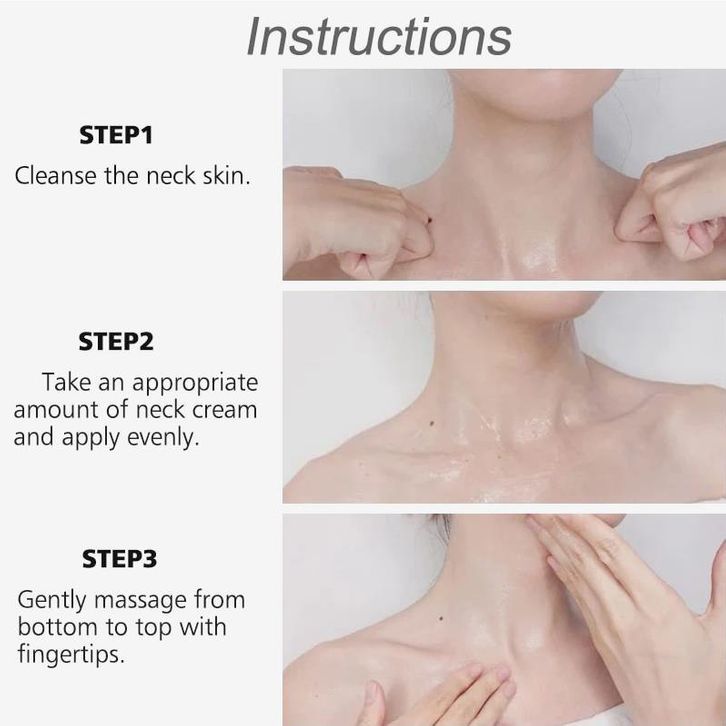 Instructions

STEP1
Cleanse the neck skin.

STEP2
Take an appropriate amount of neck cream and apply evenly.

STEP3
Gently massage from bottom to top with fingertips.