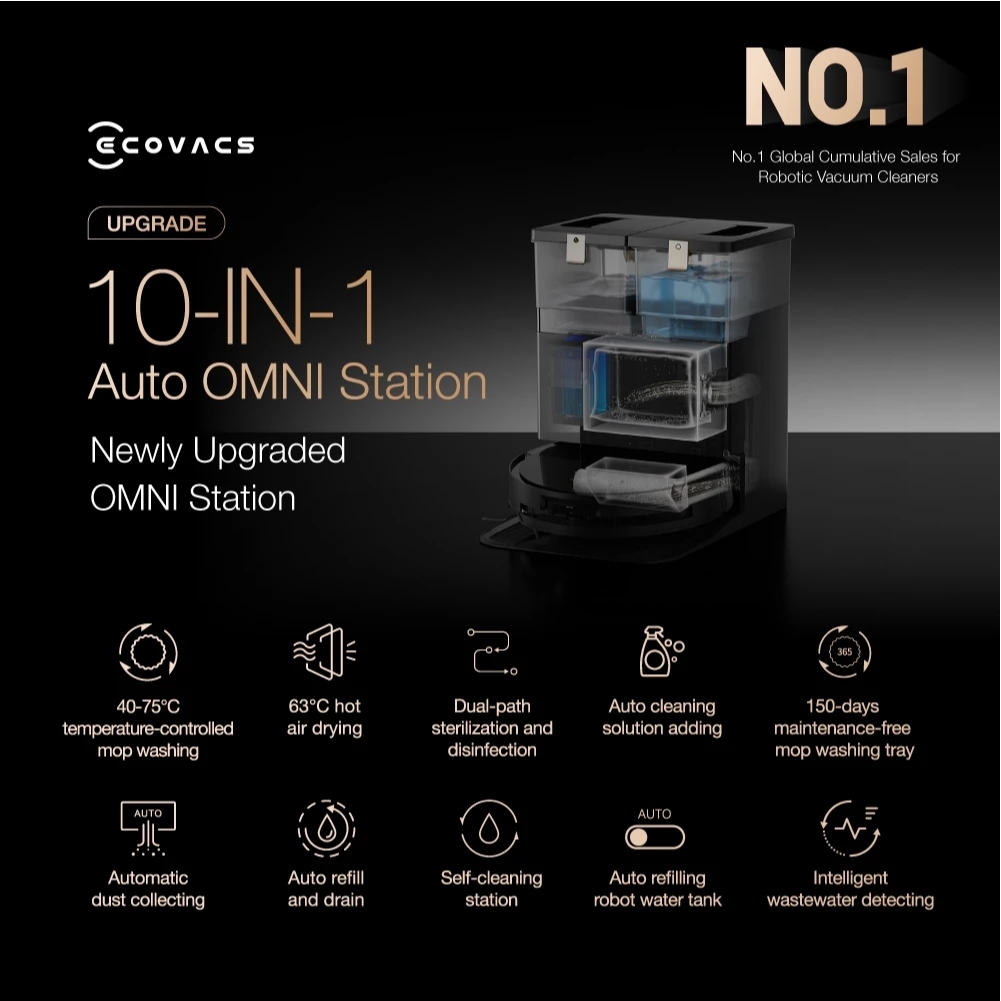 ECOVACS

NO.1

No.1 Global Cumulative Sales for Robotic Vacuum Cleaners

UPGRADE

10-IN-1

Auto OMNI Station

Newly Upgraded OMNI Station

40-75°C temperature-controlled mop washing

63°C hot air drying

Dual-path sterilization and disinfection

Auto cleaning solution adding

365

150-days maintenance-free mop washing tray

AUTO

Automatic dust collecting

Auto refill and drain

Self-cleaning station

AUTO

Auto refilling robot water tank

Intelligent wastewater detecting