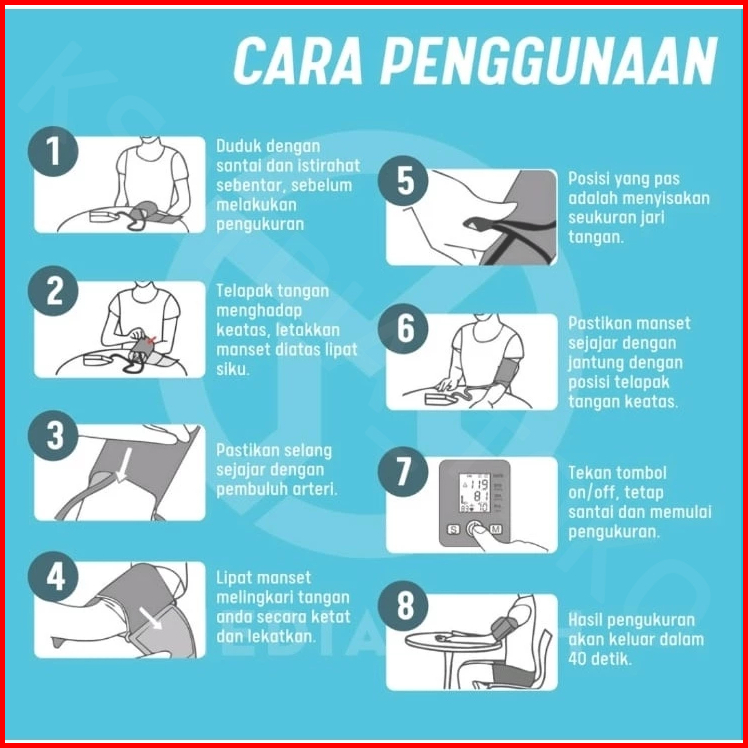 CARA PENGGUNAAN

1
Duduk dengan santai dan istirahat sebentar, sebelum melakukan pengukuran

2
Telapak tangan menghadap keatas, letakkan manset diatas lipat siku.

3
Pastikan selang sejajar dengan pembuluh arteri.

4
Lipat manset melingkari tangan anda secara ketat dan lekatkan.

5
Posisi yang pas adalah menyisakan seukuran jari tangan.

6
Pastikan manset sejajar dengan jantung dengan posisi telapak tangan keatas.

7
119
81
70
S
M
Tekan tombol on/off, tetap santai dan memulai pengukuran.

8
Hasil pengukuran akan keluar dalam 40 detik.