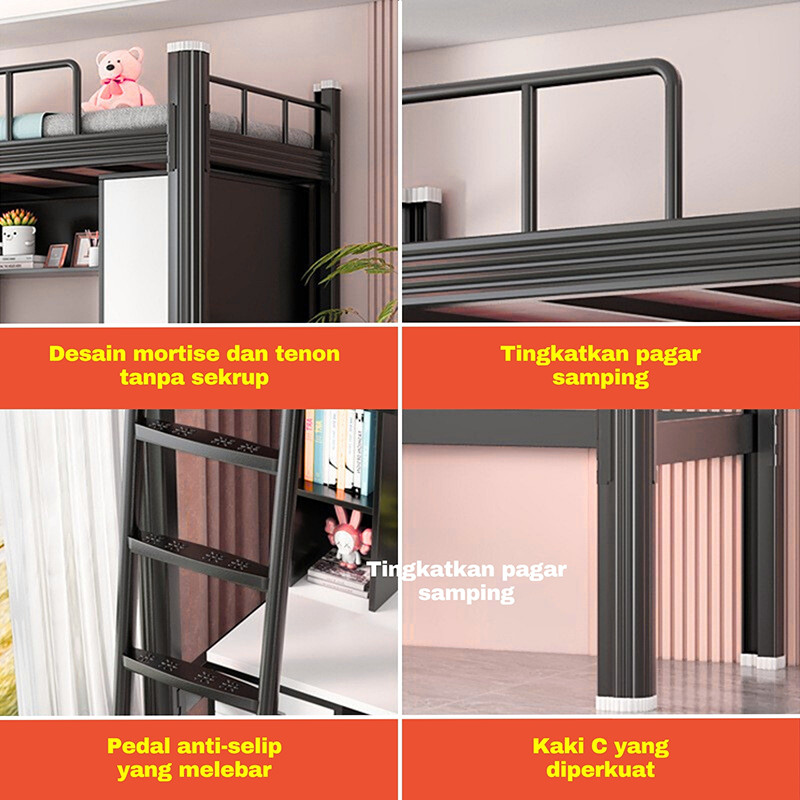 Desain mortise dan tenon tanpa sekrup

Tingkatkan pagar samping

Tingkatkan pagar samping

Pedal anti-selip yang melebar

Kaki C yang diperkuat