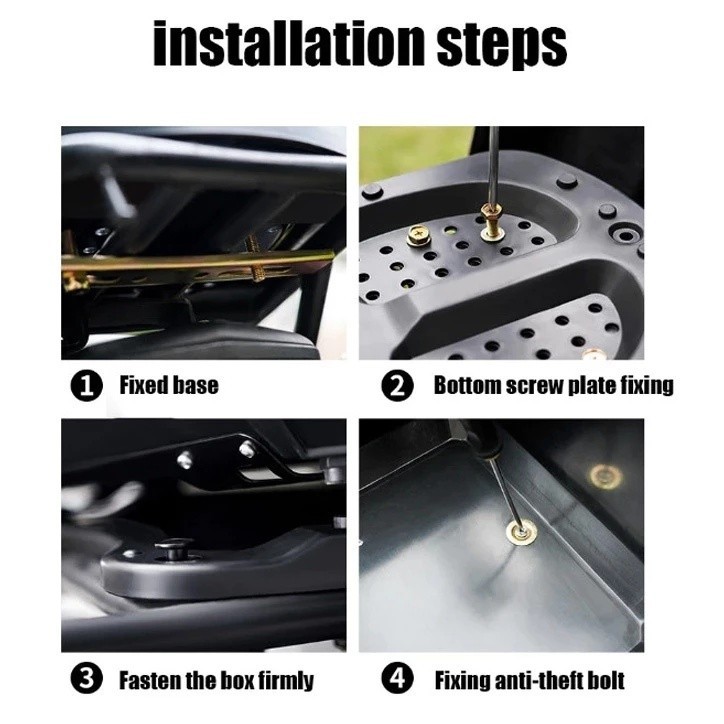 installation steps

1 Fixed base

2 Bottom screw plate fixing

3 Fasten the box firmly

4 Fixing anti-theft bolt