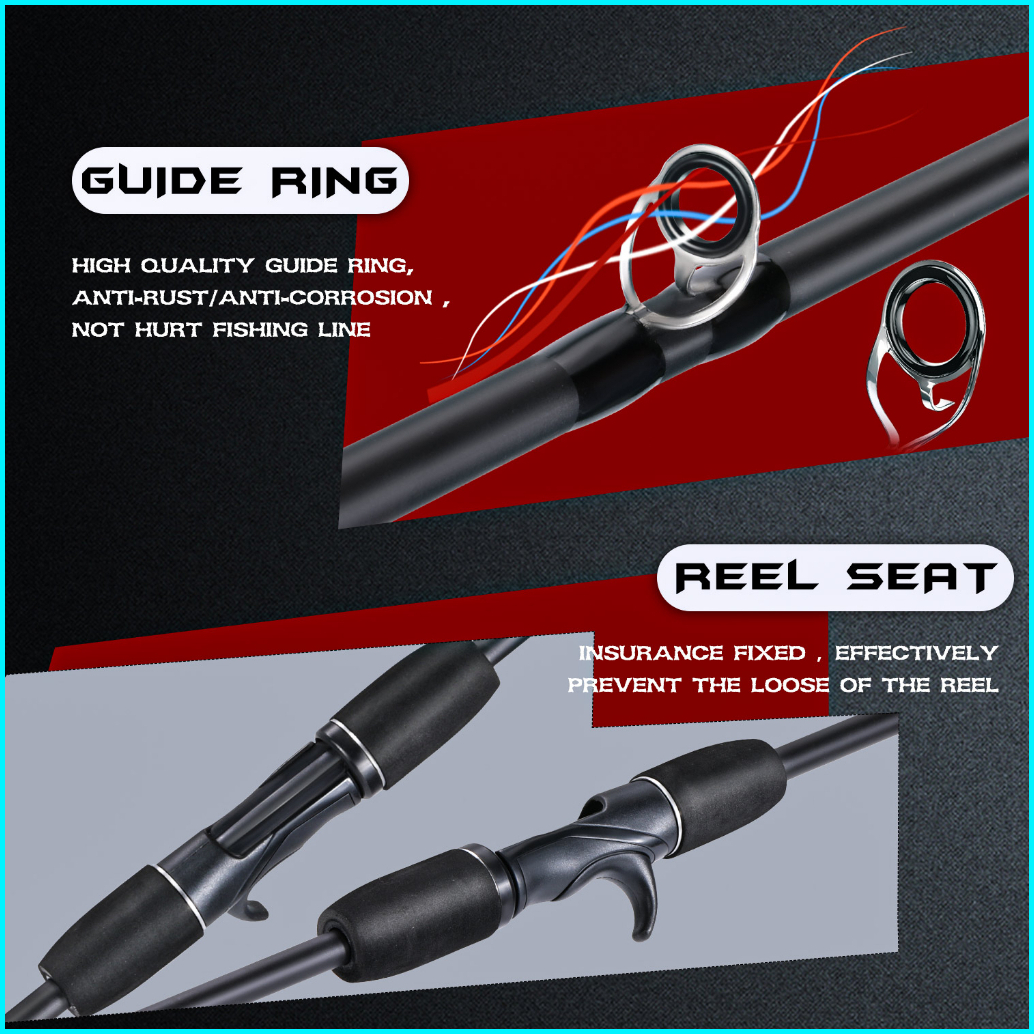 GUIDE RING

HIGH QUALITY GUIDE RING, ANTI-RUST/ANTI-CORROSION , NOT HURT FISHING LINE

REEL SEAT

INSURANCE FIXED , EFFECTIVELY PREVENT THE LOOSE OF THE REEL