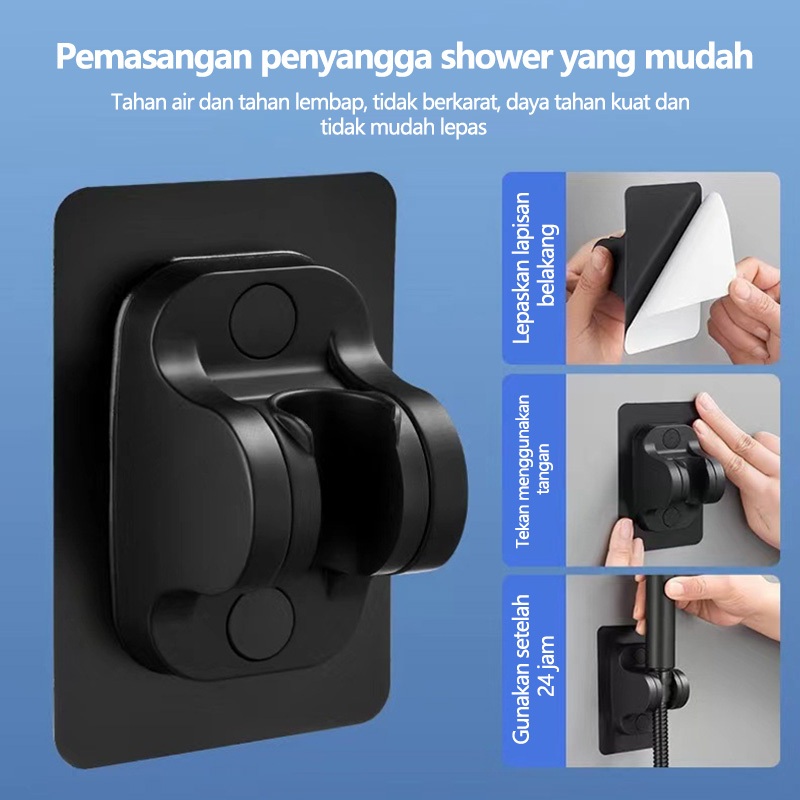 Pemasangan penyangga shower yang mudah

Tahan air dan tahan lembap, tidak berkarat, daya tahan kuat dan tidak mudah lepas

Lepaskan lapisan belakang

Tekan menggunakan tangan

Gunakan setelah 24 jam