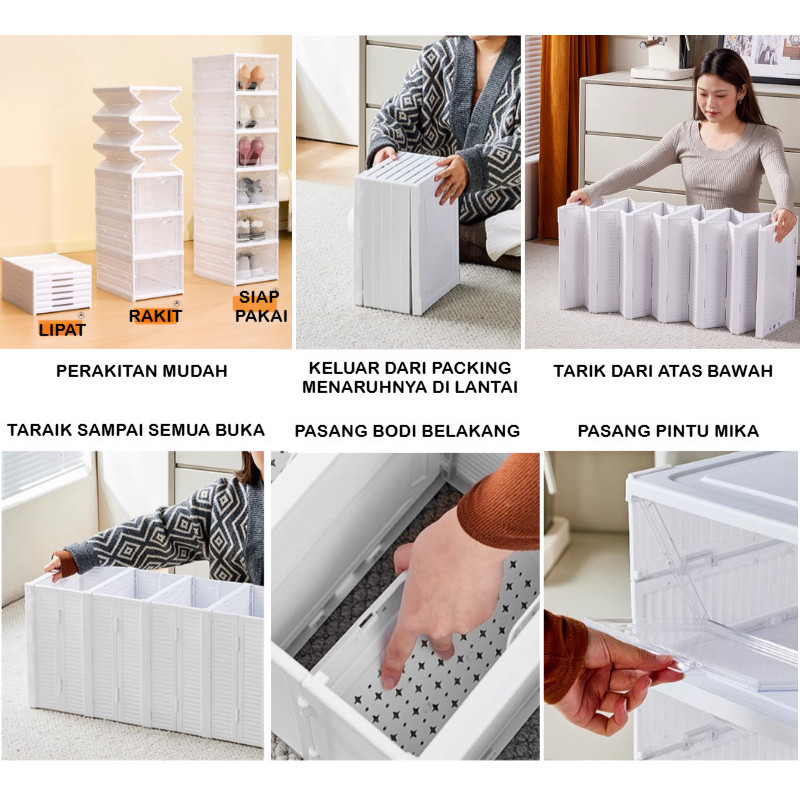 LIPAT

RAKIT

SIAP PAKAI

PERAKITAN MUDAH

KELUAR DARI PACKING MENARUHNYA DI LANTAI

TARIK DARI ATAS BAWAH

TARAIK SAMPAI SEMUA BUKA

PASANG BODI BELAKANG

PASANG PINTU MIKA