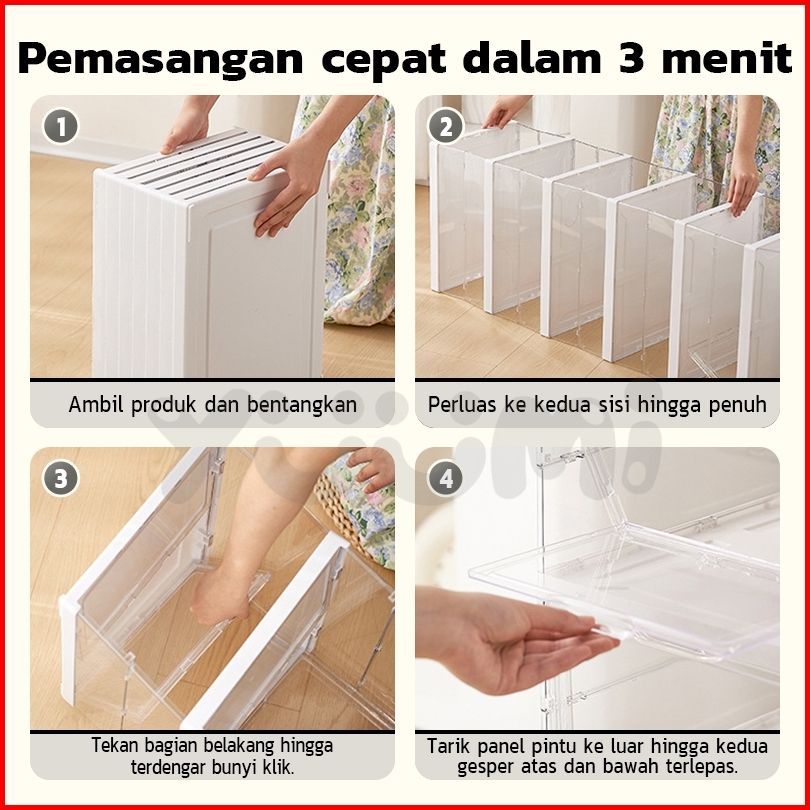 Pemasangan cepat dalam 3 menit

1

Ambil produk dan bentangkan

2

Perluas ke kedua sisi hingga penuh

3

Tekan bagian belakang hingga terdengar bunyi klik.

4

Tarik panel pintu ke luar hingga kedua gesper atas dan bawah terlepas.