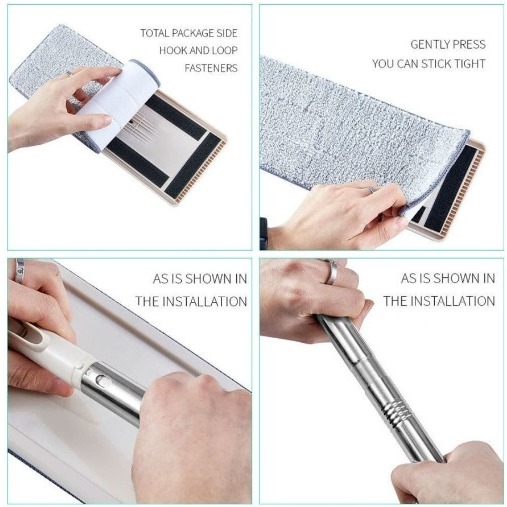 TOTAL PACKAGE SIDE
HOOK AND LOOP
FASTENERS

GENTLY PRESS
YOU CAN STICK TIGHT

AS IS SHOWN IN
THE INSTALLATION

AS IS SHOWN IN
THE INSTALLATION