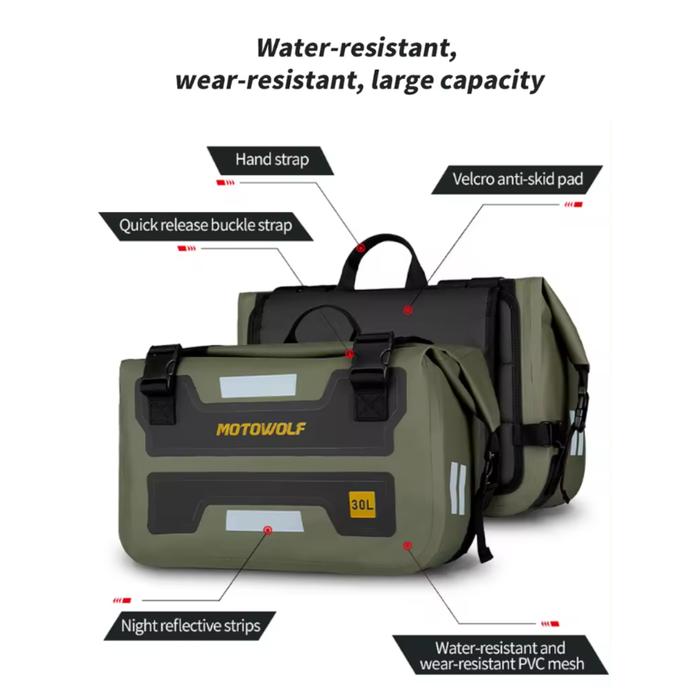 Water-resistant,
wear-resistant, large capacity

Hand strap

Velcro anti-skid pad

Quick release buckle strap

MOTOWOLF

30L

Night reflective strips

Water-resistant and wear-resistant PVC mesh