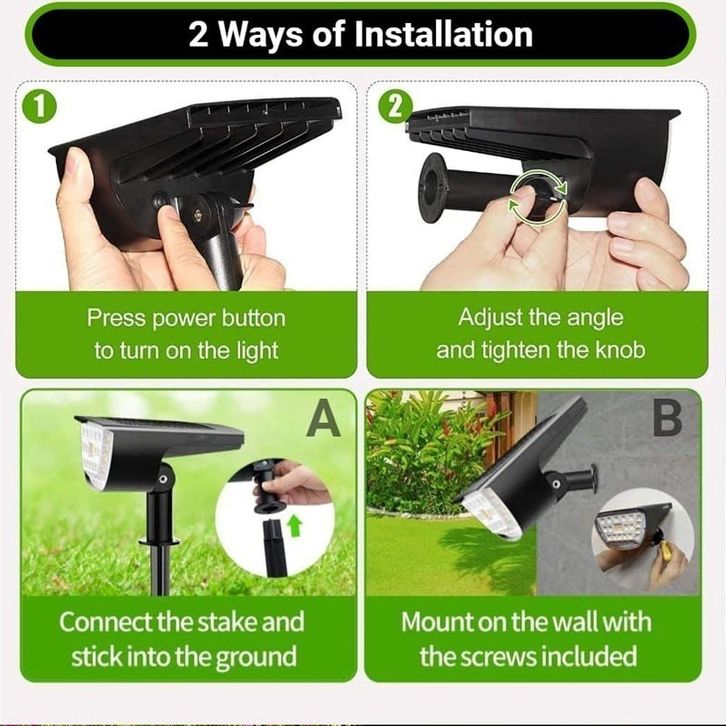 2 Ways of Installation

1

Press power button to turn on the light

2

Adjust the angle and tighten the knob

A

Connect the stake and stick into the ground

B

Mount on the wall with the screws included