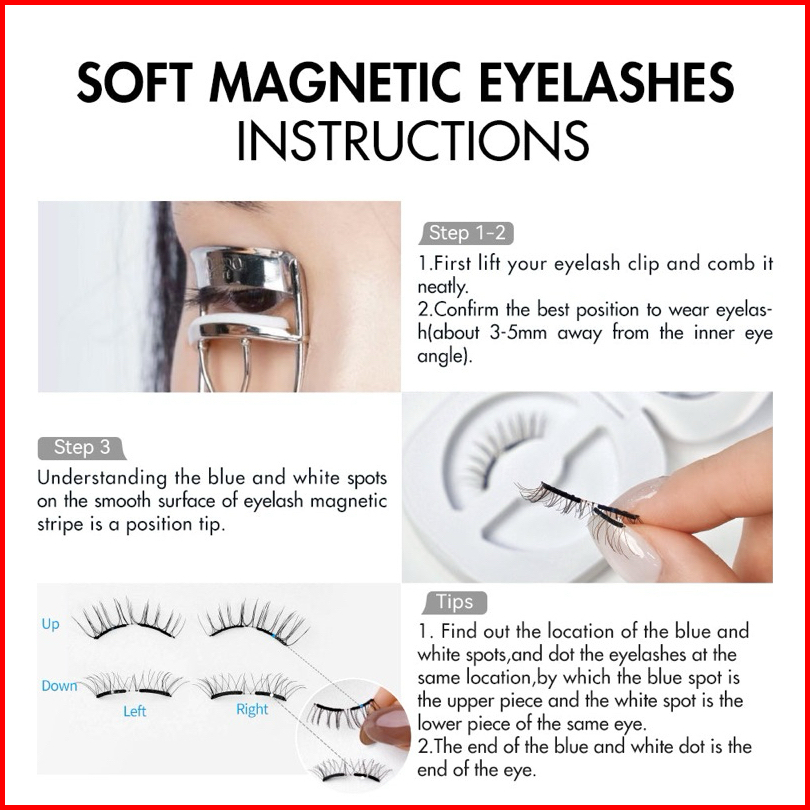 SOFT MAGNETIC EYELASHES
INSTRUCTIONS

Step 1-2
1.First lift your eyelash clip and comb it neatly.
2.Confirm the best position to wear eyelash(about 3-5mm away from the inner eye angle).

Step 3
Understanding the blue and white spots on the smooth surface of eyelash magnetic stripe is a position tip.

Up
Down
Left
Right

Tips
1. Find out the location of the blue and white spots,and dot the eyelashes at the same location,by which the blue spot is the upper piece and the white spot is the lower piece of the same eye.
2.The end of the blue and white dot is the end of the eye.