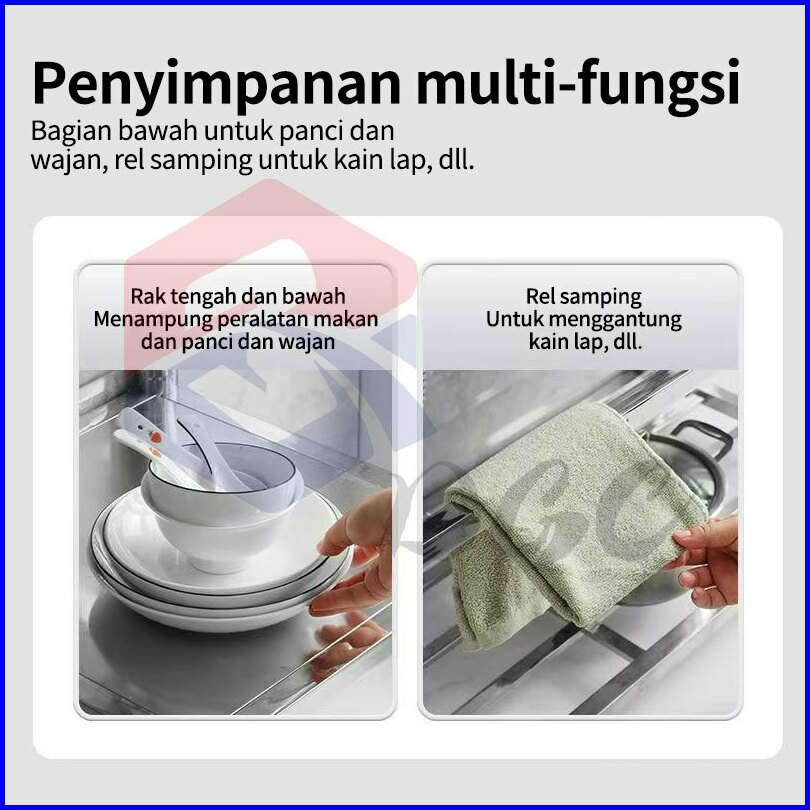 Penyimpanan multi-fungsi
Bagian bawah untuk panci dan wajan, rel samping untuk kain lap, dll.

Rak tengah dan bawah
Menampung peralatan makan dan panci dan wajan

Rel samping
Untuk menggantung kain lap, dll.