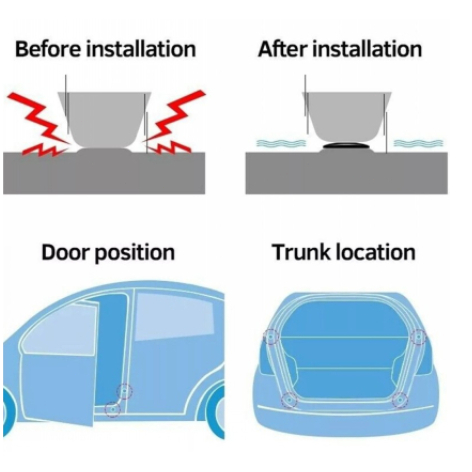 Before installation

After installation

Door position

Trunk location