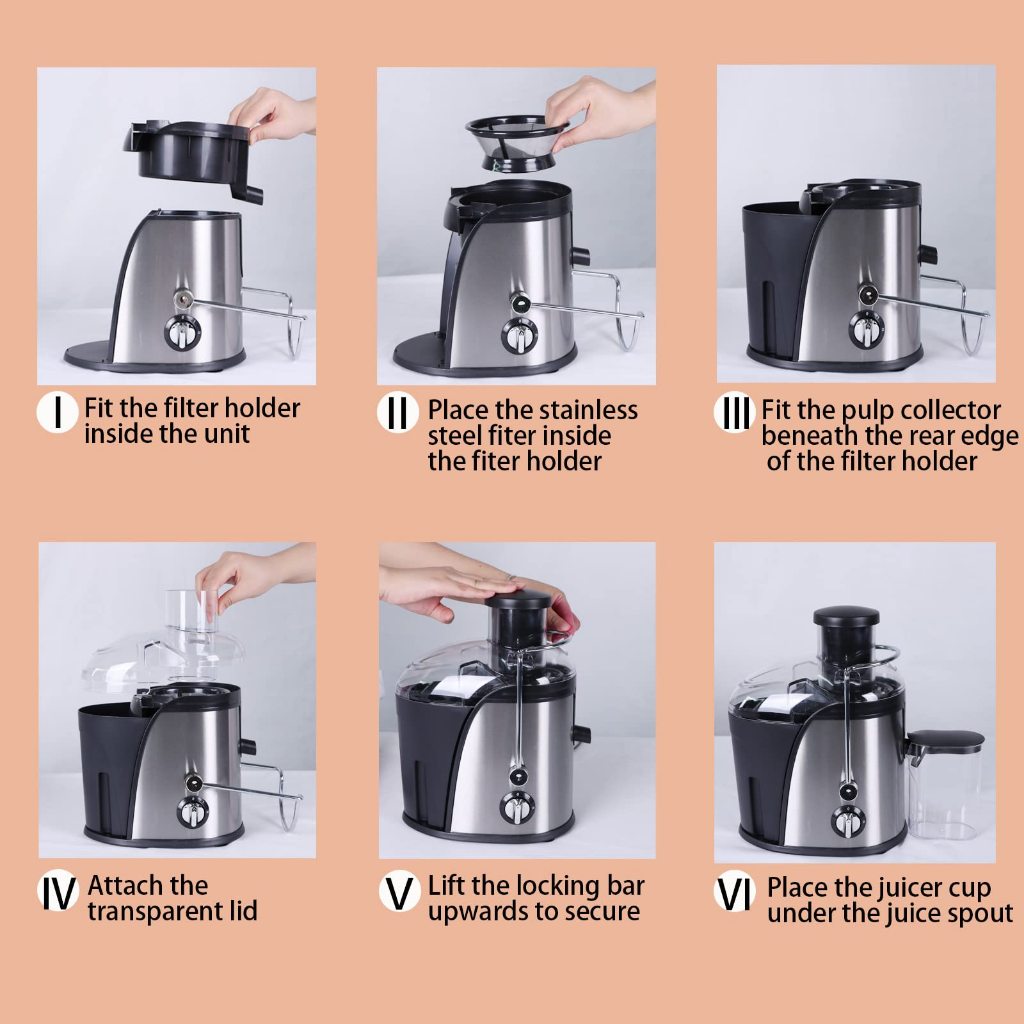 I Fit the filter holder inside the unit

II Place the stainless steel fiter inside the fiter holder

III Fit the pulp collector beneath the rear edge of the filter holder

IV Attach the transparent lid

V Lift the locking bar upwards to secure

VI Place the juicer cup under the juice spout