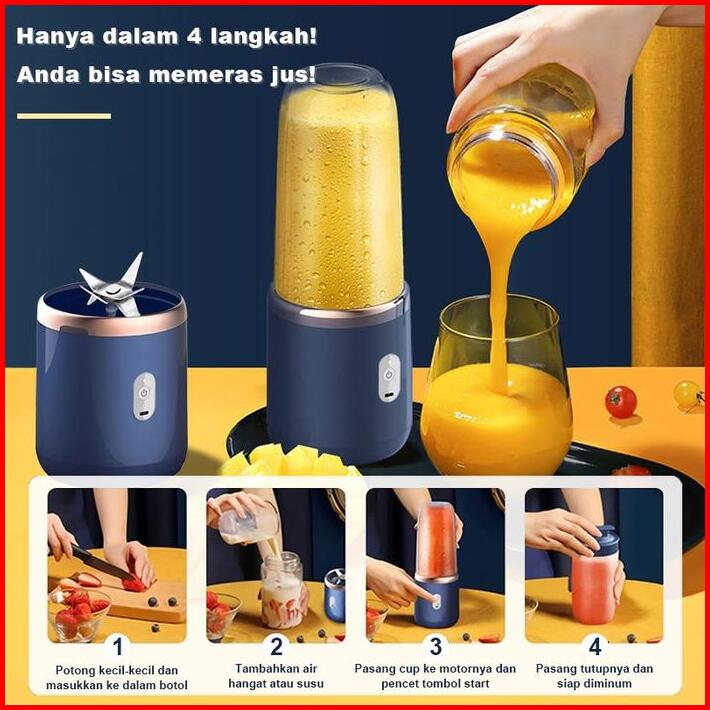 Hanya dalam 4 langkah!
Anda bisa memeras jus!

1
Potong kecil-kecil dan masukkan ke dalam botol

2
Tambahkan air hangat atau susu

3
Pasang cup ke motornya dan pencet tombol start

4
Pasang tutupnya dan siap diminum