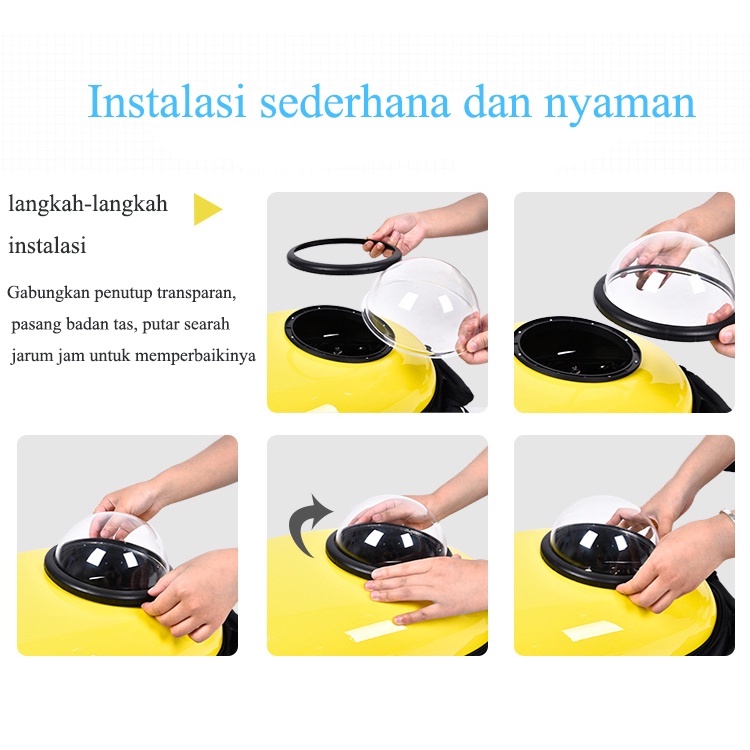 Instalasi sederhana dan nyaman

langkah-langkah instalasi

Gabungkan penutup transparan, pasang badan tas, putar searah jarum jam untuk memperbaikinya