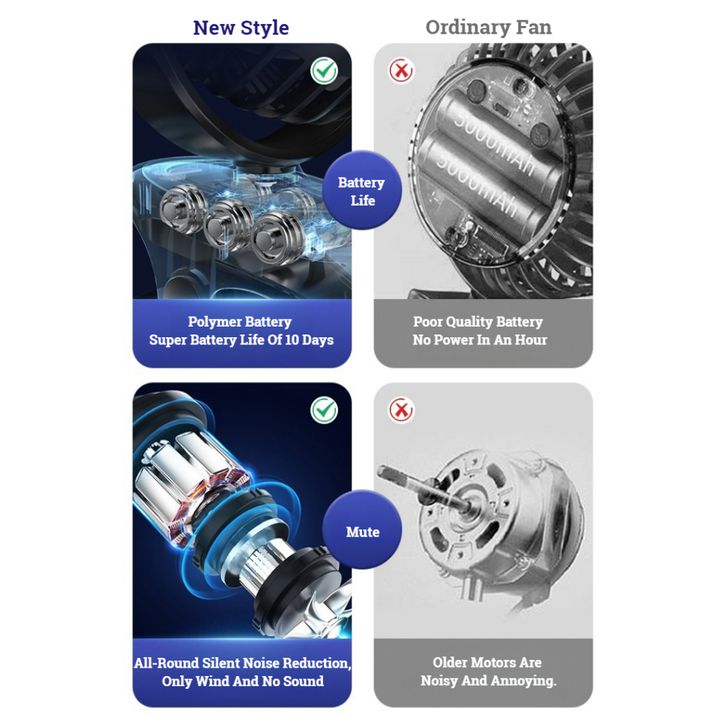 New Style

Ordinary Fan

Battery Life

5000mAh

5000mAh

Polymer Battery
Super Battery Life Of 10 Days

Poor Quality Battery
No Power In An Hour

Mute

All-Round Silent Noise Reduction, Only Wind And No Sound

Older Motors Are Noisy And Annoying.