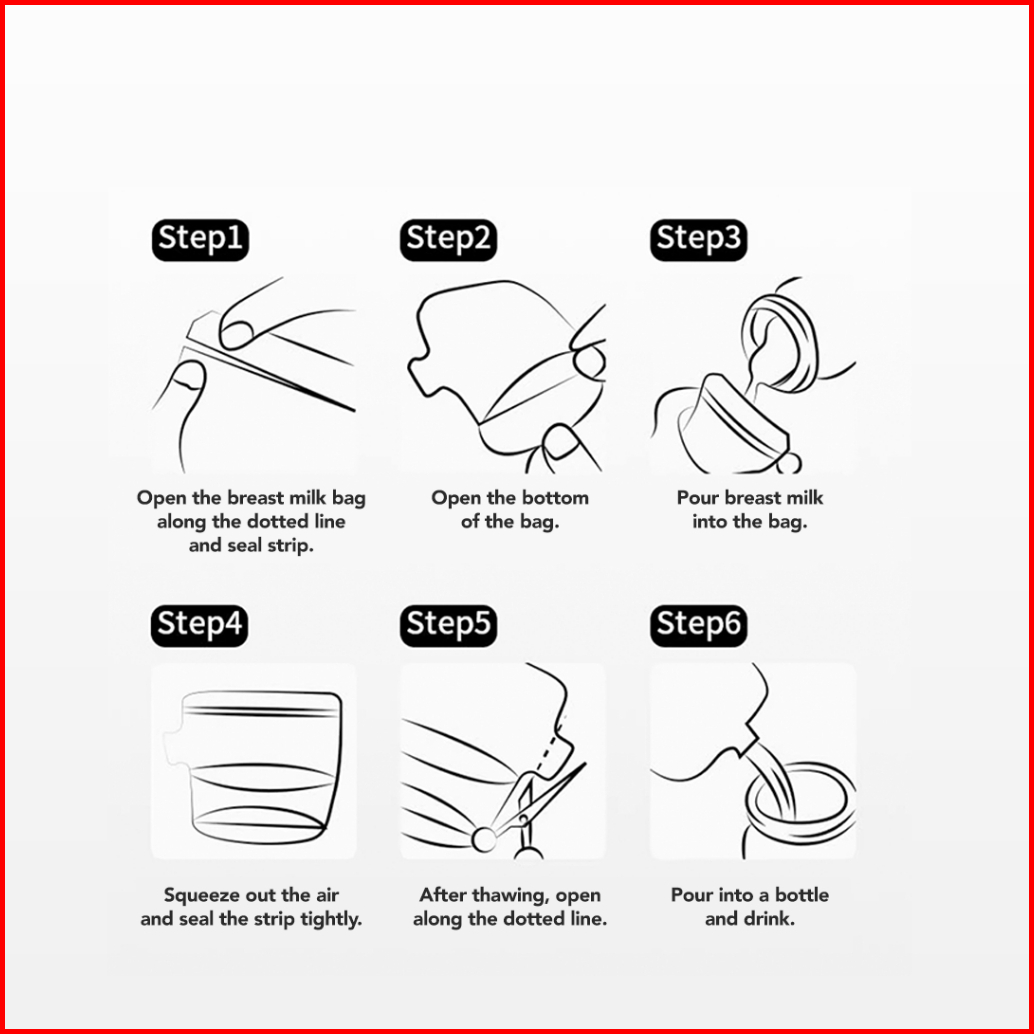 Step1

Open the breast milk bag along the dotted line and seal strip.

Step2

Open the bottom of the bag.

Step3

Pour breast milk into the bag.

Step4

Squeeze out the air and seal the strip tightly.

Step5

After thawing, open along the dotted line.

Step6

Pour into a bottle and drink.