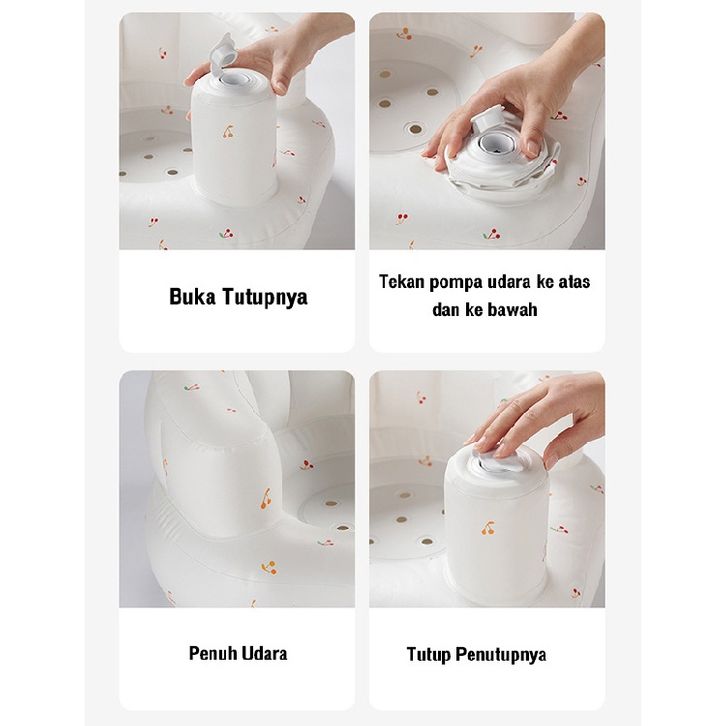 Buka Tutupnya

Tekan pompa udara ke atas dan ke bawah

Penuh Udara

Tutup Penutupnya