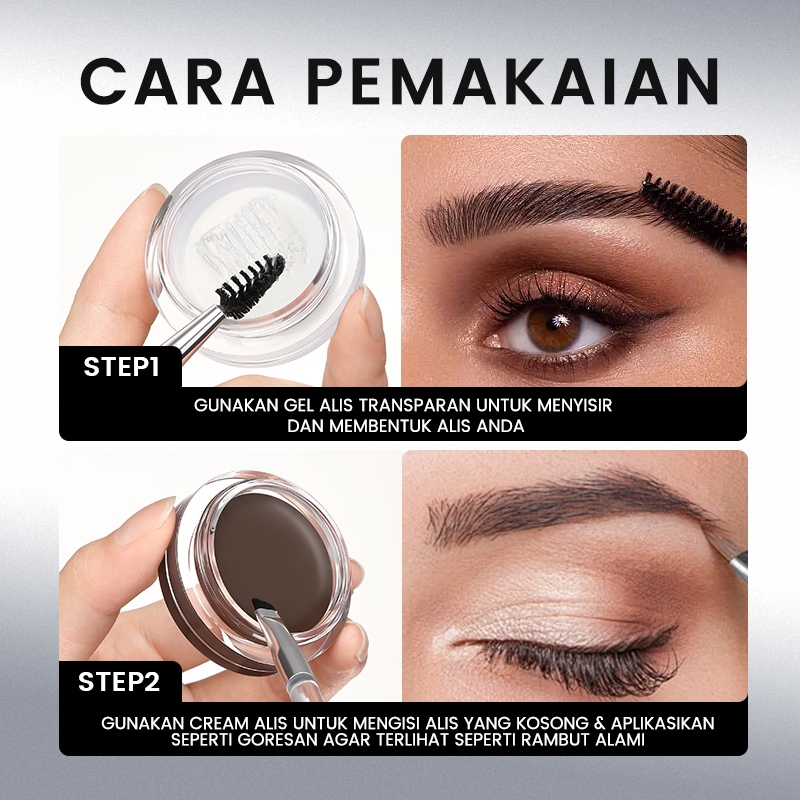 CARA PEMAKAIAN

STEP1

GUNAKAN GEL ALIS TRANSPARAN UNTUK MENYISIR DAN MEMBENTUK ALIS ANDA

STEP2

GUNAKAN CREAM ALIS UNTUK MENGISI ALIS YANG KOSONG & APLIKASIKAN SEPERTI GORESAN AGAR TERLIHAT SEPERTI RAMBUT ALAMI