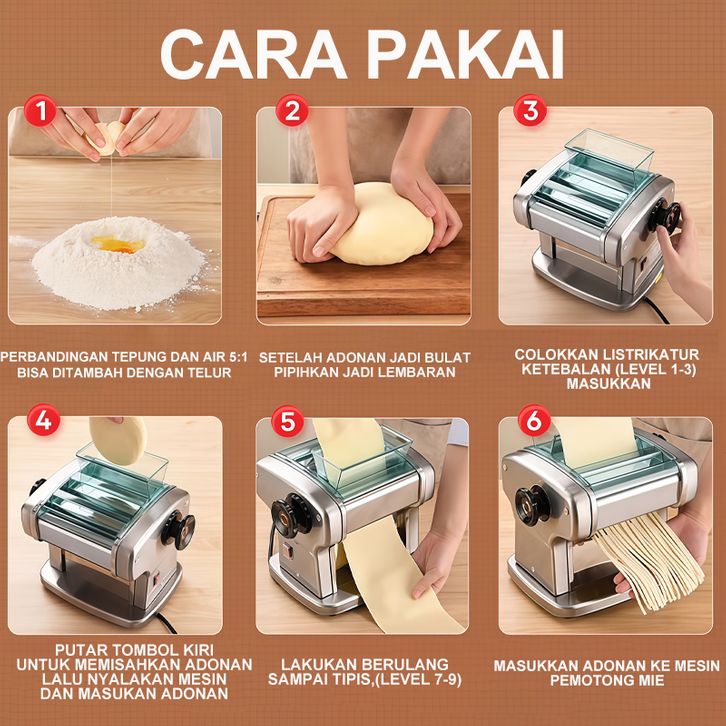 CARA PAKAI

1

PERBANDINGAN TEPUNG DAN AIR 5:1 BISA DITAMBAH DENGAN TELUR

2

SETELAH ADONAN JADI BULAT PIPIHKAN JADI LEMBARAN

3

COLOKKAN LISTRIKATUR KETEBALAN (LEVEL 1-3) MASUKKAN

4

PUTAR TOMBOL KIRI UNTUK MEMISAHKAN ADONAN LALU NYALAKAN MESIN DAN MASUKAN ADONAN

5

LAKUKAN BERULANG SAMPAI TIPIS,(LEVEL 7-9)

6

MASUKKAN ADONAN KE MESIN PEMOTONG MIE