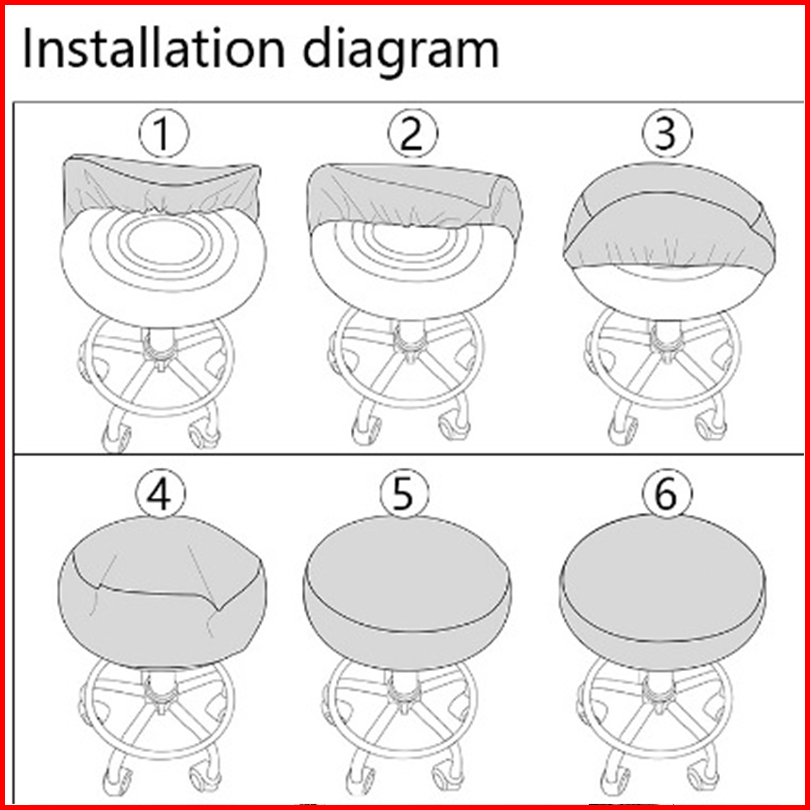 Installation diagram

①

②

③

④

⑤

⑥