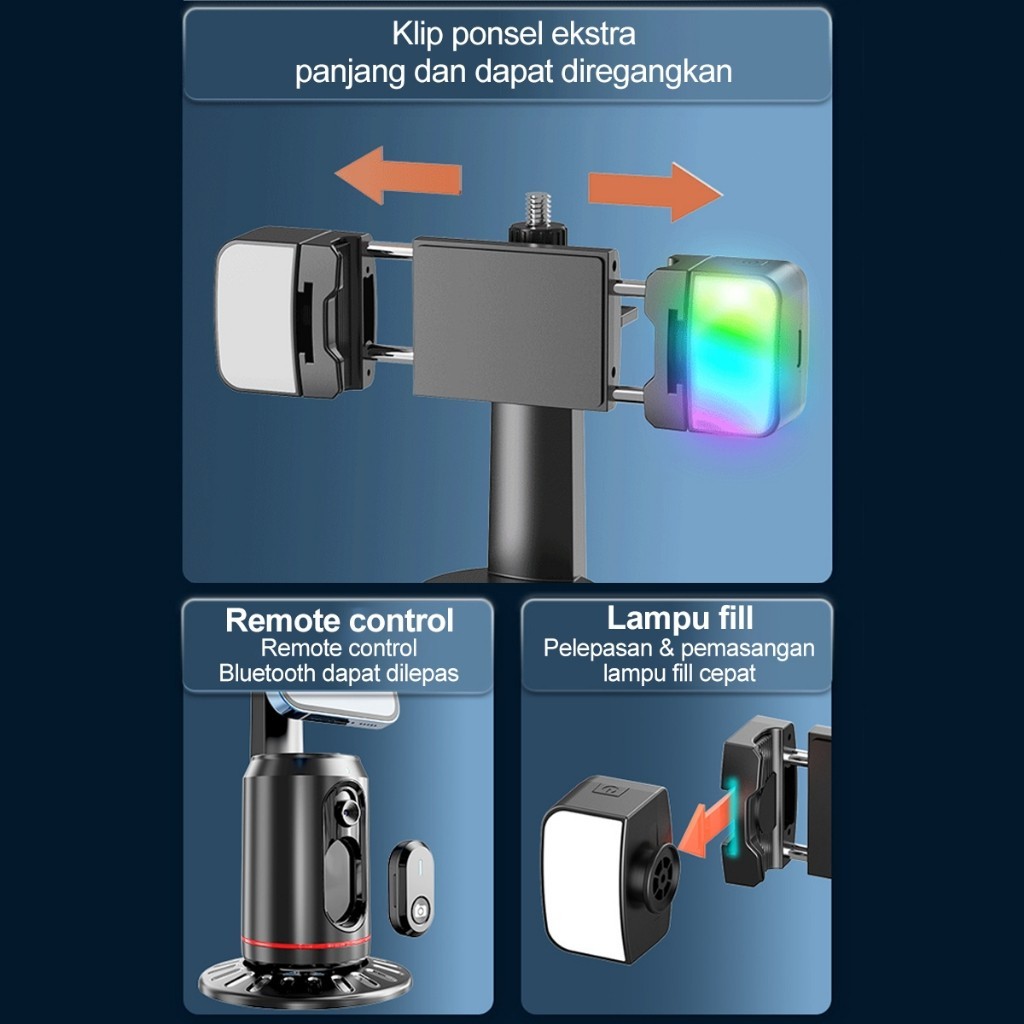 Klip ponsel ekstra
panjang dan dapat diregangkan

Remote control
Remote control
Bluetooth dapat dilepas

Lampu fill
Pelepasan & pemasangan
lampu fill cepat