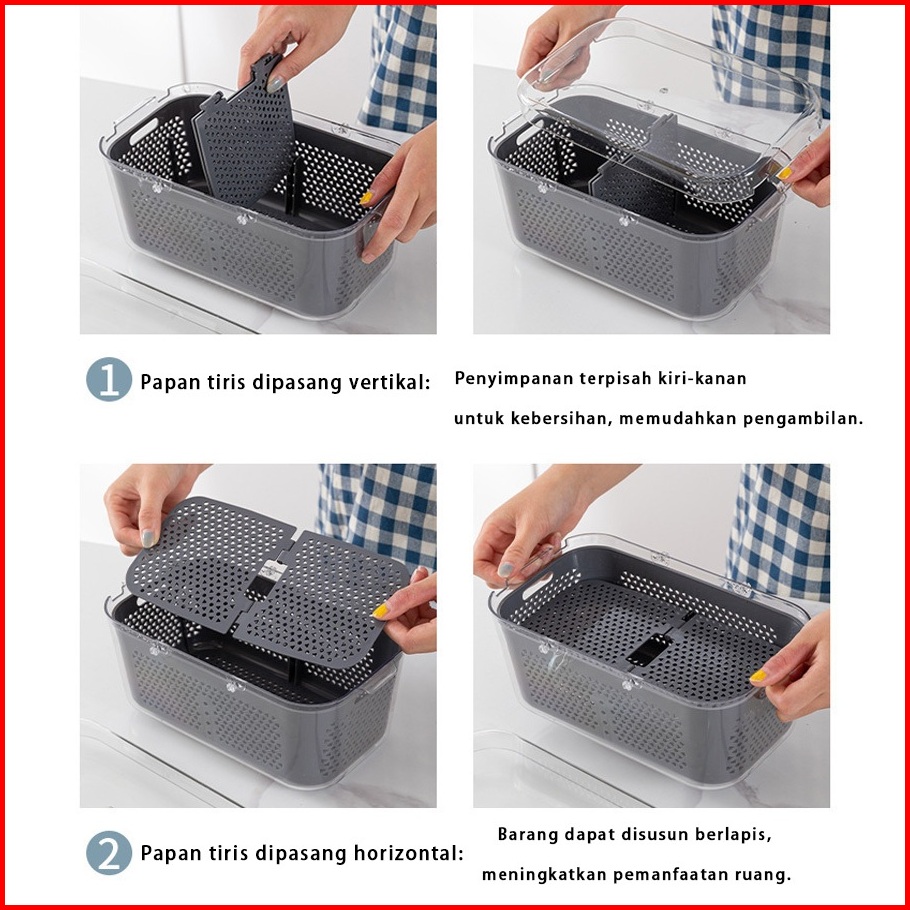 1 Papan tiris dipasang vertikal: Penyimpanan terpisah kiri-kanan untuk kebersihan, memudahkan pengambilan.

2 Papan tiris dipasang horizontal: Barang dapat disusun berlapis, meningkatkan pemanfaatan ruang.