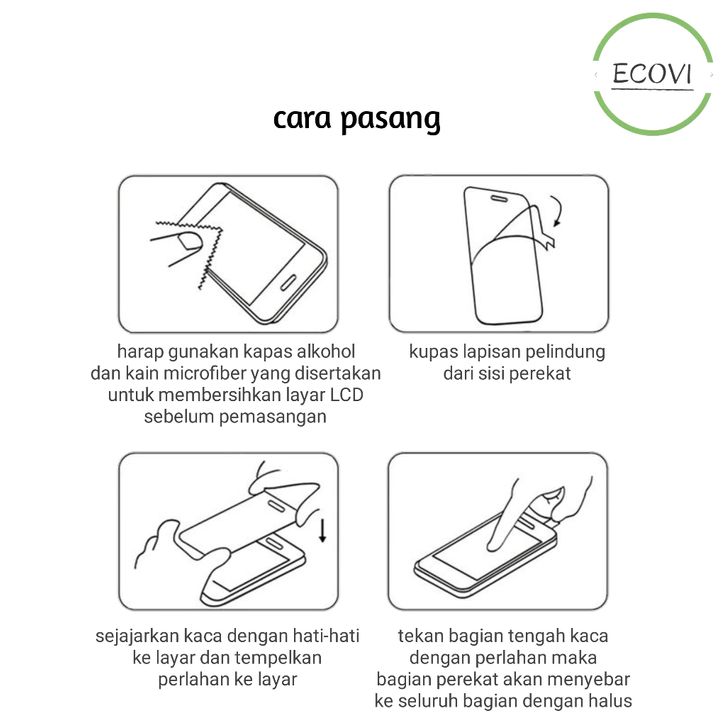 ECOVI

cara pasang

harap gunakan kapas alkohol dan kain microfiber yang disertakan untuk membersihkan layar LCD sebelum pemasangan

kupas lapisan pelindung dari sisi perekat

sejajarkan kaca dengan hati-hati ke layar dan tempelkan perlahan ke layar

tekan bagian tengah kaca dengan perlahan maka bagian perekat akan menyebar ke seluruh bagian dengan halus