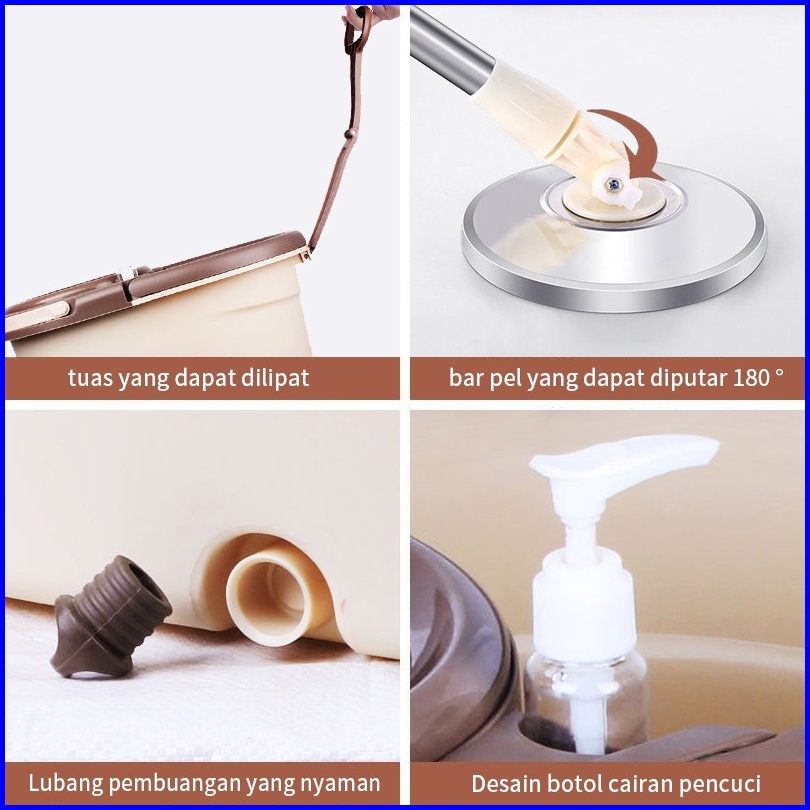 tuas yang dapat dilipat

bar pel yang dapat diputar 180 °

Lubang pembuangan yang nyaman

Desain botol cairan pencuci