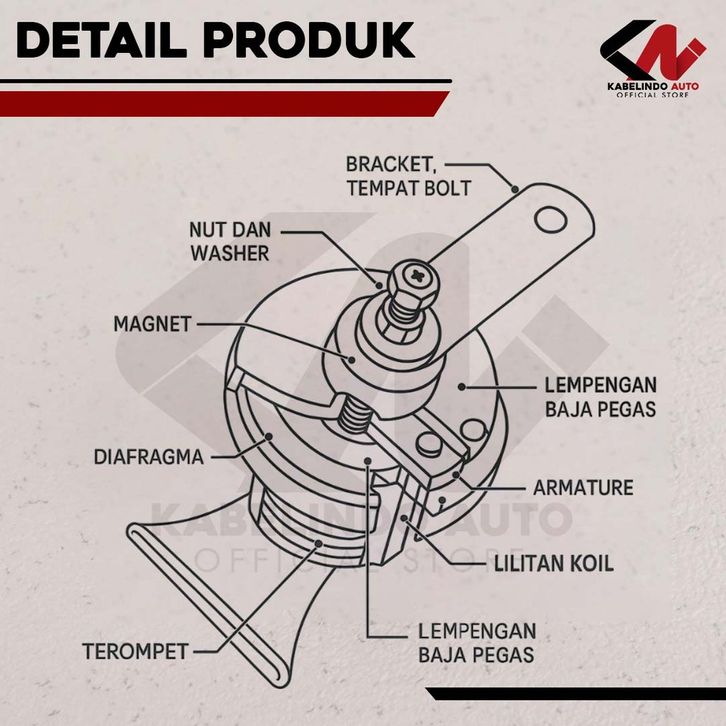 DETAIL PRODUK

KABELINDO AUTO
OFFICIAL STORE

BRACKET, TEMPAT BOLT

NUT DAN WASHER

MAGNET

LEMPENGAN BAJA PEGAS

DIAFRAGMA

ARMATURE

KABELINDO AUTO
OFFICIAL STORE

LILITAN KOIL

LEMPENGAN BAJA PEGAS

TEROMPET