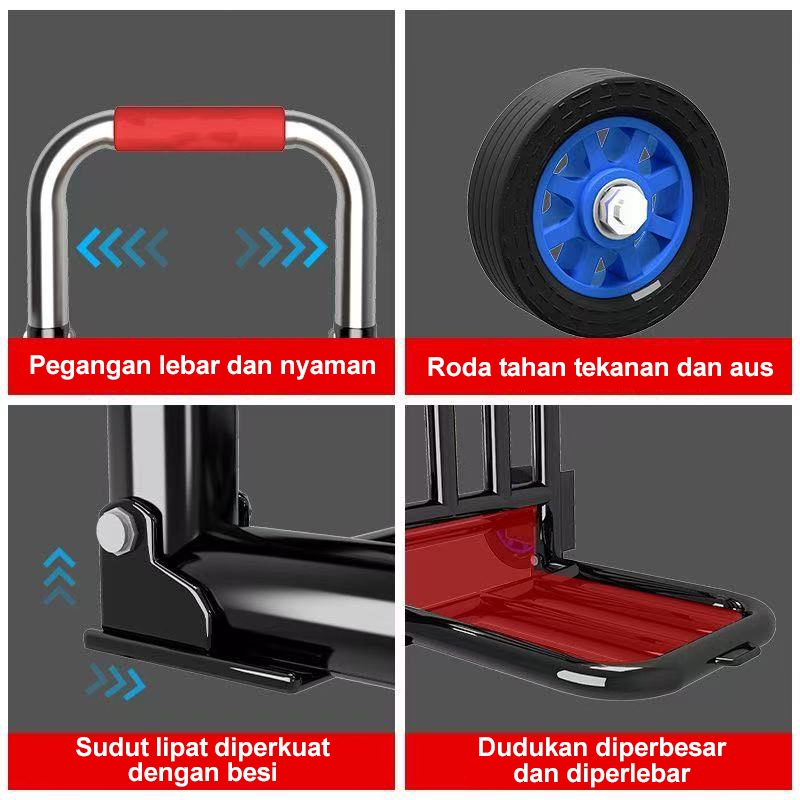 Pegangan lebar dan nyaman

Roda tahan tekanan dan aus

Sudut lipat diperkuat dengan besi

Dudukan diperbesar dan diperlebar