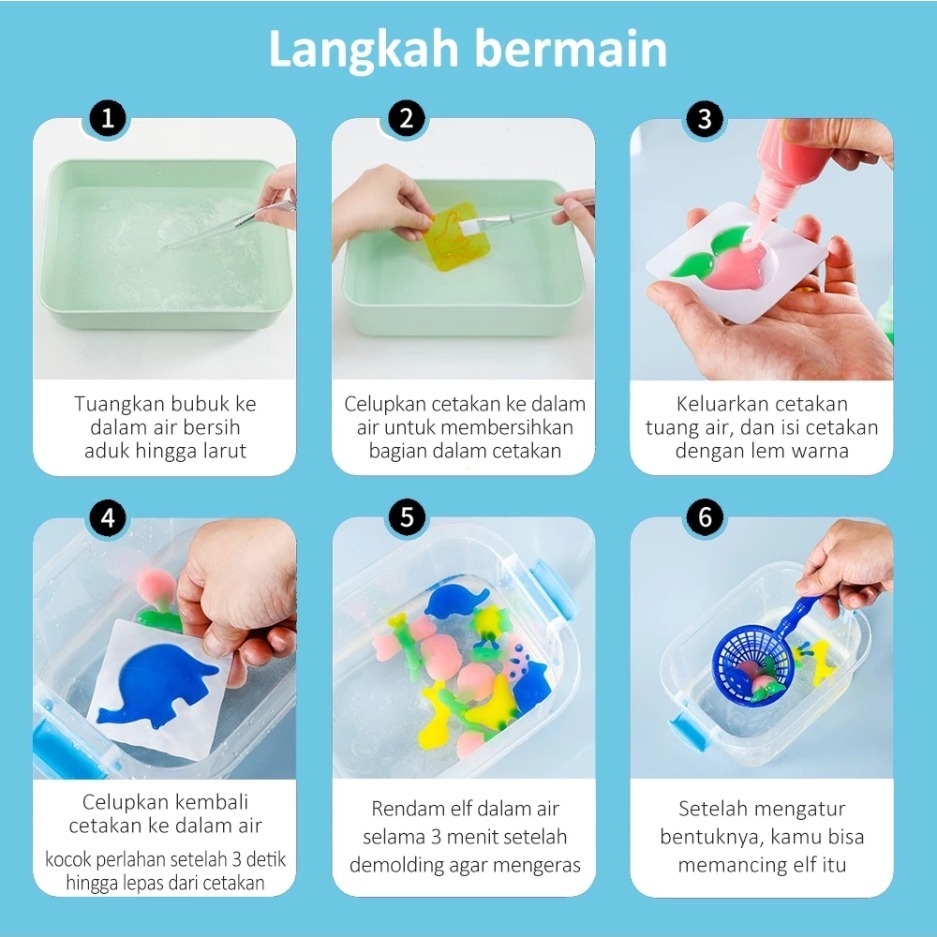 Langkah bermain

1

Tuangkan bubuk ke dalam air bersih aduk hingga larut

2

Celupkan cetakan ke dalam air untuk membersihkan bagian dalam cetakan

3

Keluarkan cetakan tuang air, dan isi cetakan dengan lem warna

4

Celupkan kembali cetakan ke dalam air

kocok perlahan setelah 3 detik hingga lepas dari cetakan

5

Rendam elf dalam air selama 3 menit setelah demolding agar mengeras

6

Setelah mengatur bentuknya, kamu bisa memancing elf itu