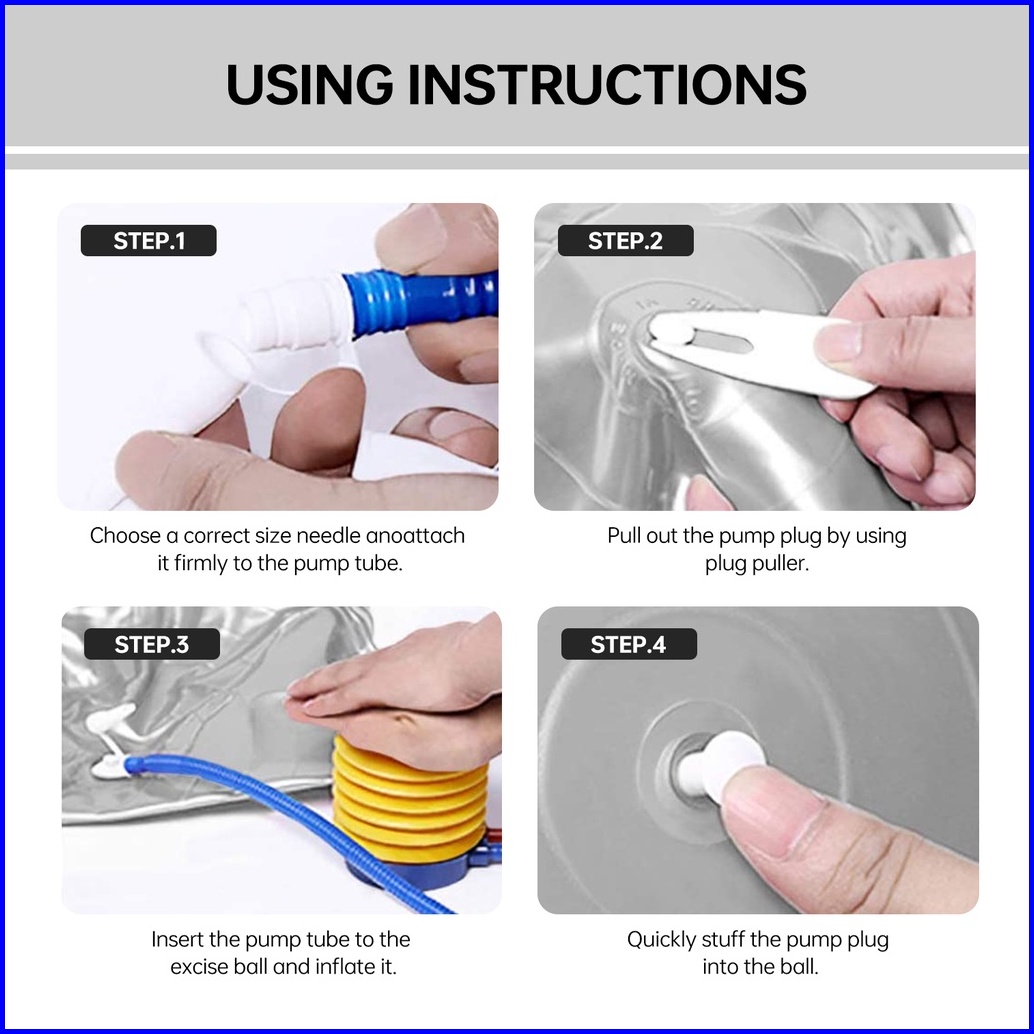 USING INSTRUCTIONS

STEP.1

Choose a correct size needle anoattach it firmly to the pump tube.

STEP.2

Pull out the pump plug by using plug puller.

STEP.3

Insert the pump tube to the excise ball and inflate it.

STEP.4

Quickly stuff the pump plug into the ball.