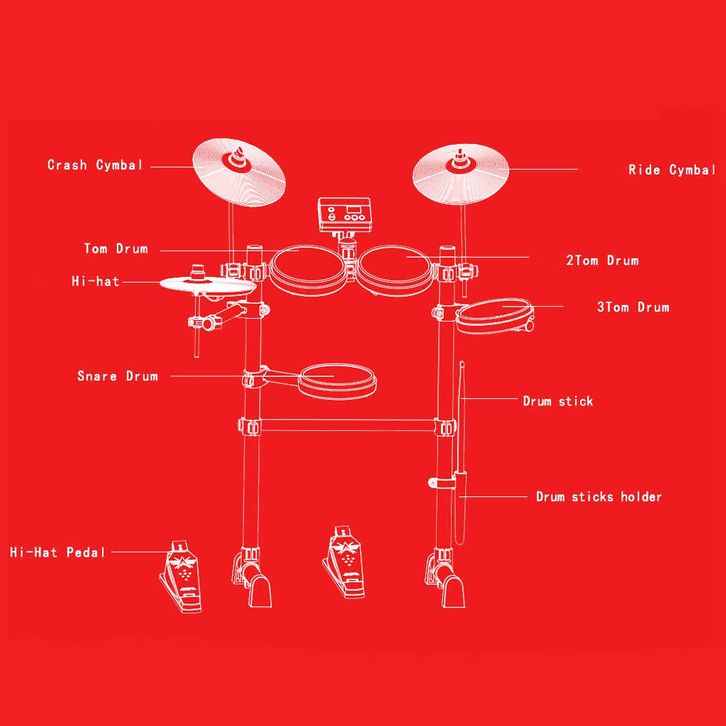 Crash Cymbal

Ride Cymbal

Tom Drum

2Tom Drum

Hi-hat

3Tom Drum

Snare Drum

Drum stick

Drum sticks holder

Hi-Hat Pedal