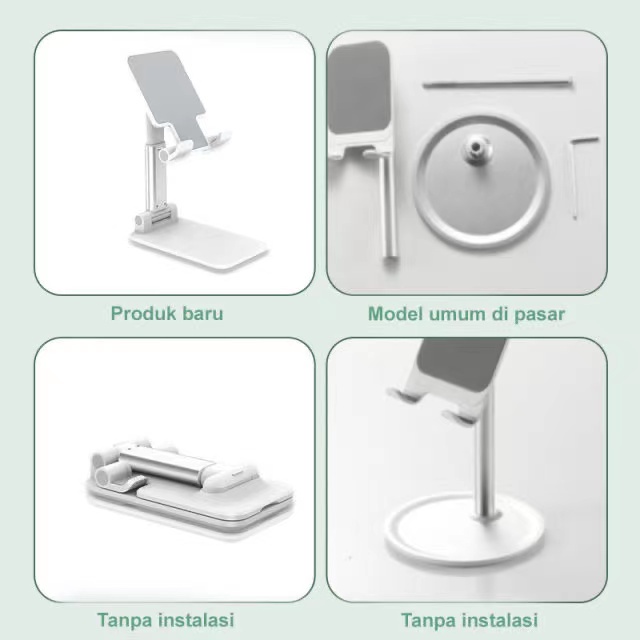 Produk baru

Model umum di pasar

Tanpa instalasi

Tanpa instalasi