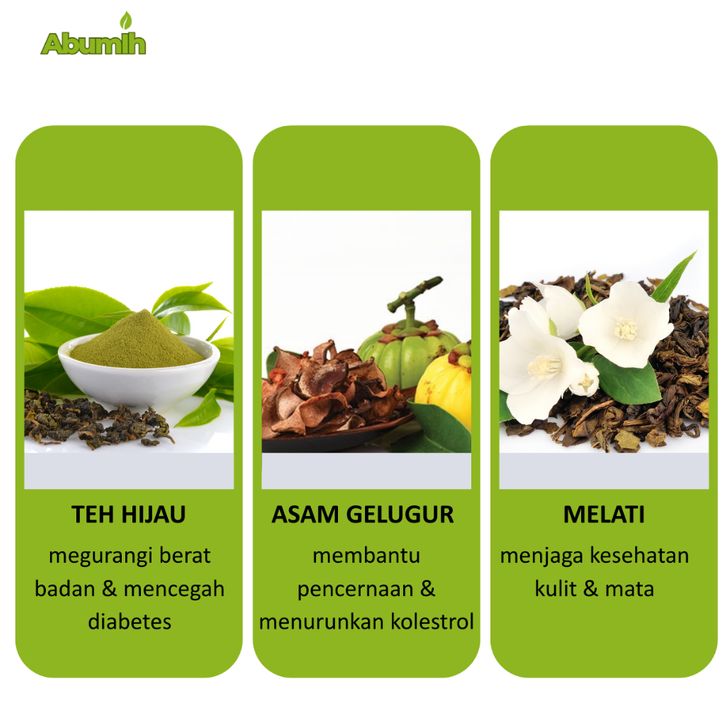 Abumih

TEH HIJAU
megurangi berat badan & mencegah diabetes

ASAM GELUGUR
membantu pencernaan & menurunkan kolestrol

MELATI
menjaga kesehatan kulit & mata