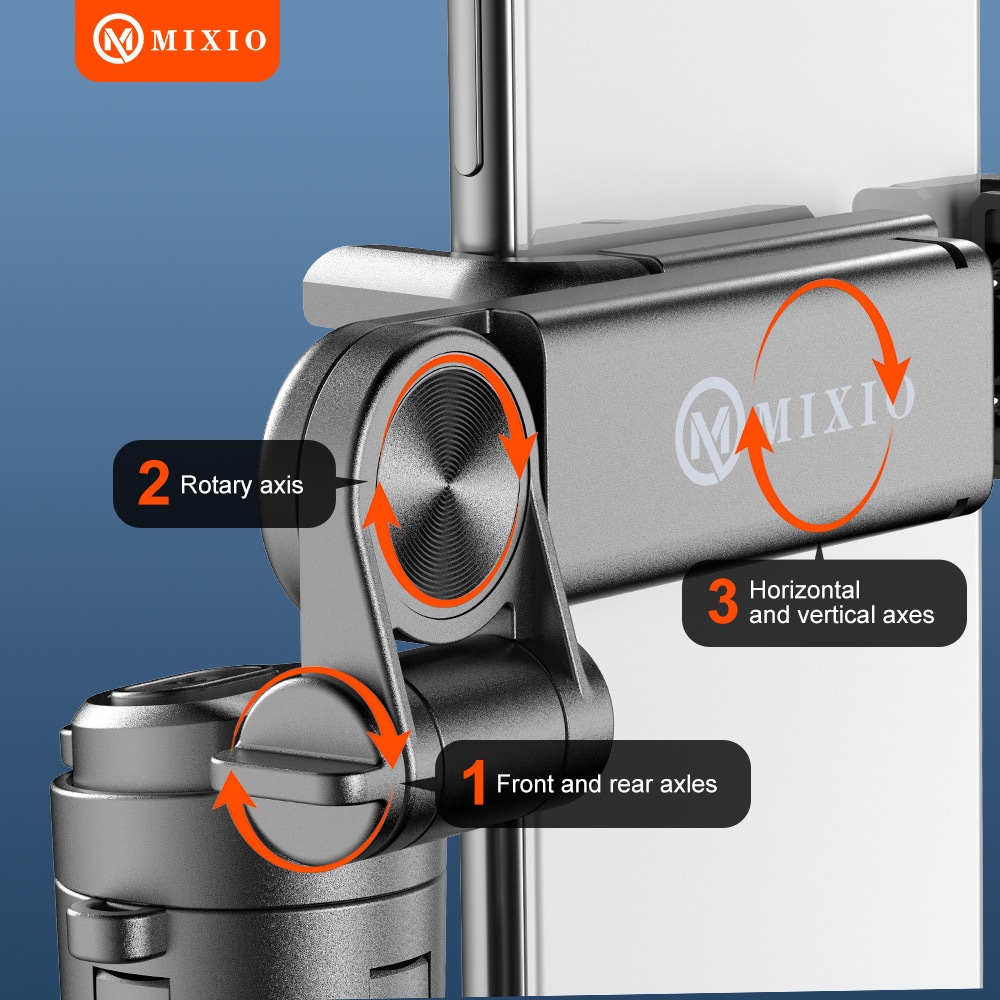 MIXIO

MIXIO

2 Rotary axis

3 Horizontal and vertical axes

1 Front and rear axles