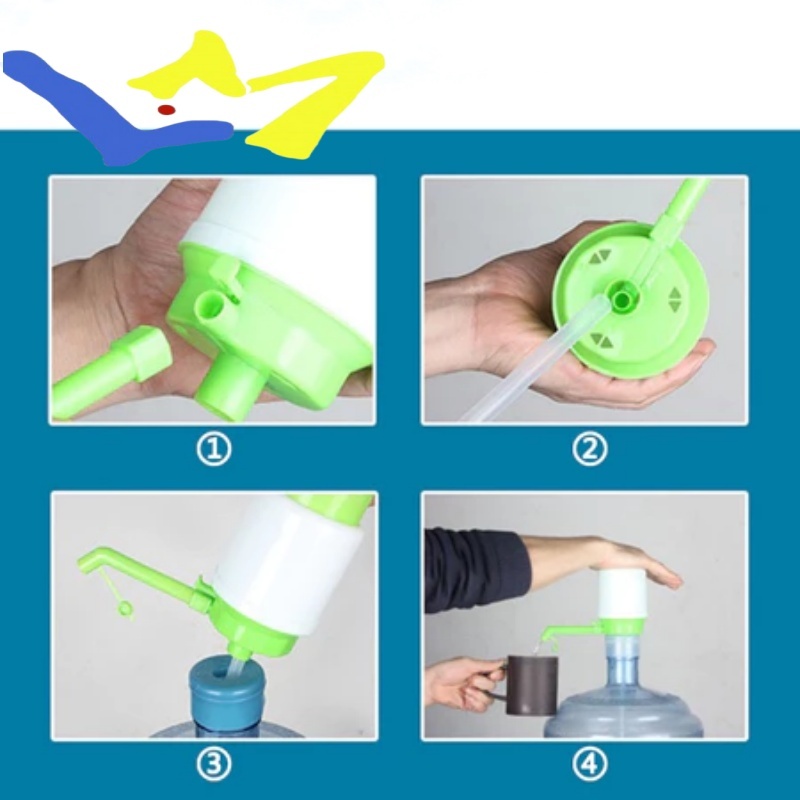 ①

②

③

④