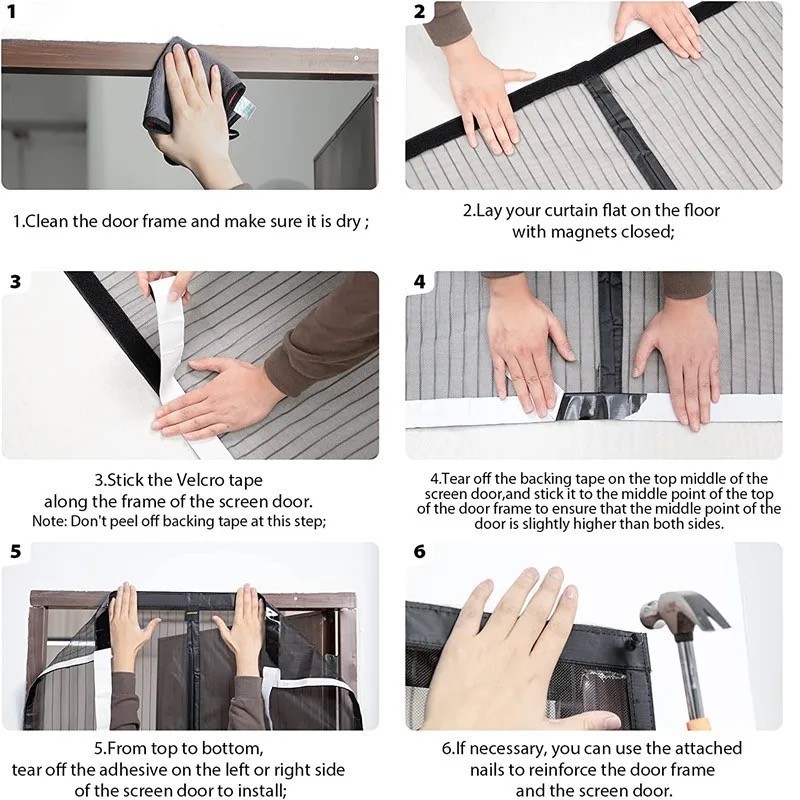 1

1.Clean the door frame and make sure it is dry ;

2

2.Lay your curtain flat on the floor with magnets closed;

3

3.Stick the Velcro tape along the frame of the screen door.
Note: Don't peel off backing tape at this step;

4

4.Tear off the backing tape on the top middle of the screen door,and stick it to the middle point of the top of the door frame to ensure that the middle point of the door is slightly higher than both sides.

5

5.From top to bottom, tear off the adhesive on the left or right side of the screen door to install;

6

6.If necessary, you can use the attached nails to reinforce the door frame and the screen door.