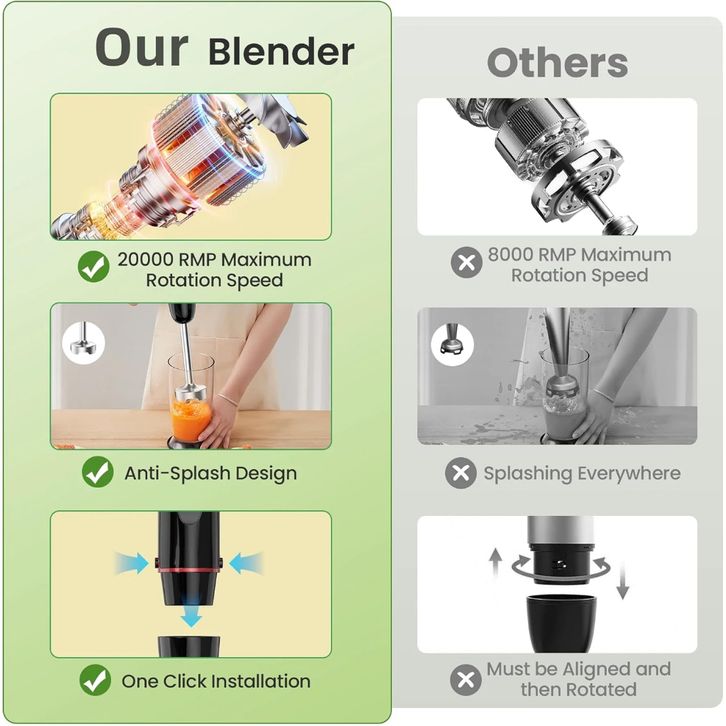 Our Blender

20000 RMP Maximum Rotation Speed

Anti-Splash Design

One Click Installation

Others

8000 RMP Maximum Rotation Speed

Splashing Everywhere

Must be Aligned and then Rotated