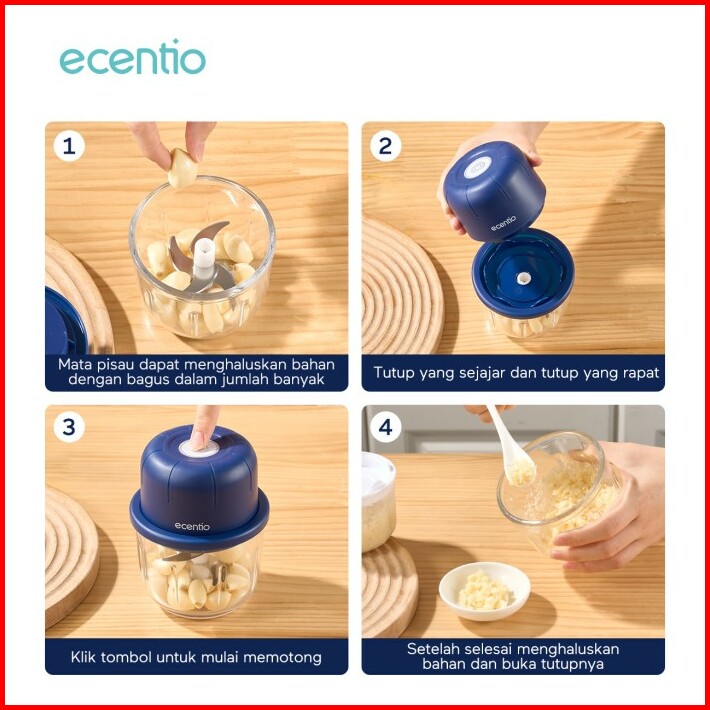 ecentio

1

Mata pisau dapat menghaluskan bahan dengan bagus dalam jumlah banyak

2

ecentio

Tutup yang sejajar dan tutup yang rapat

3

ecentio

Klik tombol untuk mulai memotong

4

Setelah selesai menghaluskan bahan dan buka tutupnya