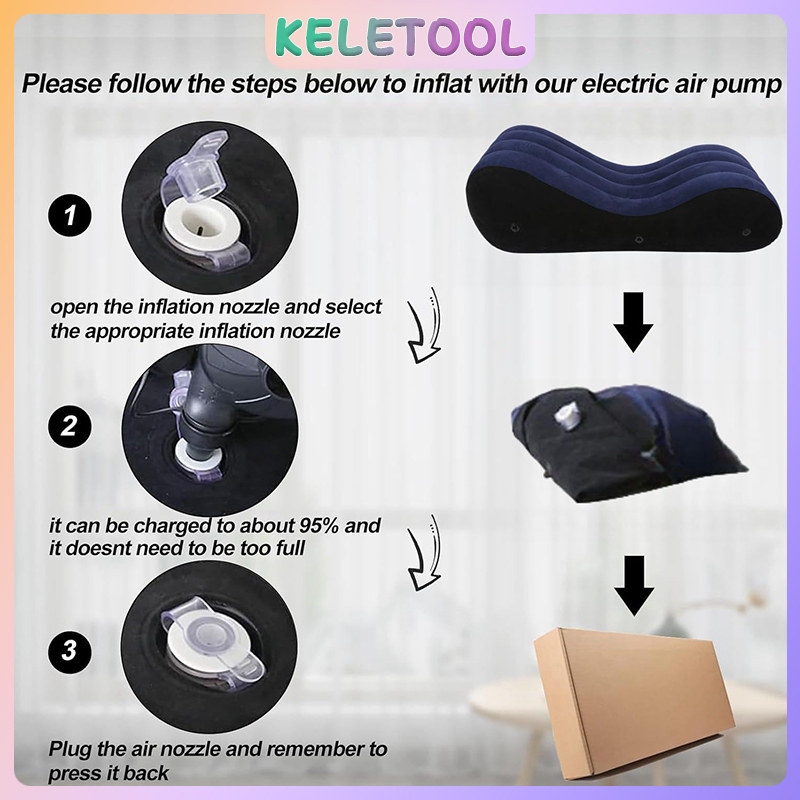 KELETOOL

Please follow the steps below to inflat with our electric air pump

1

open the inflation nozzle and select the appropriate inflation nozzle

2

it can be charged to about 95% and it doesnt need to be too full

3

Plug the air nozzle and remember to press it back