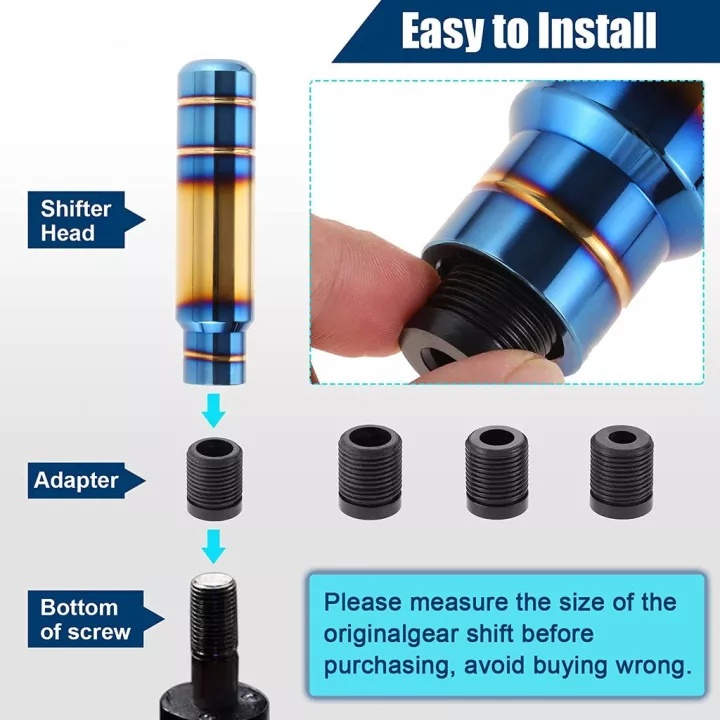 Easy to Install

Shifter Head

Adapter

Bottom of screw

Please measure the size of the originalgear shift before purchasing, avoid buying wrong.