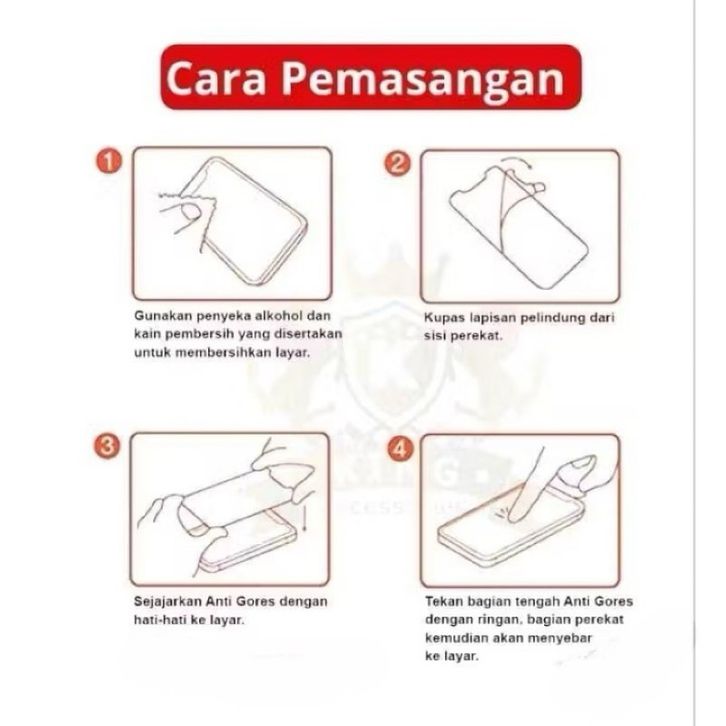 Cara Pemasangan

1

Gunakan penyeka alkohol dan kain pembersih yang disertakan untuk membersihkan layar.

2

Kupas lapisan pelindung dari sisi perekat.

3

Sejajarkan Anti Gores dengan hati-hati ke layar.

4

Tekan bagian tengah Anti Gores dengan ringan, bagian perekat kemudian akan menyebar ke layar.