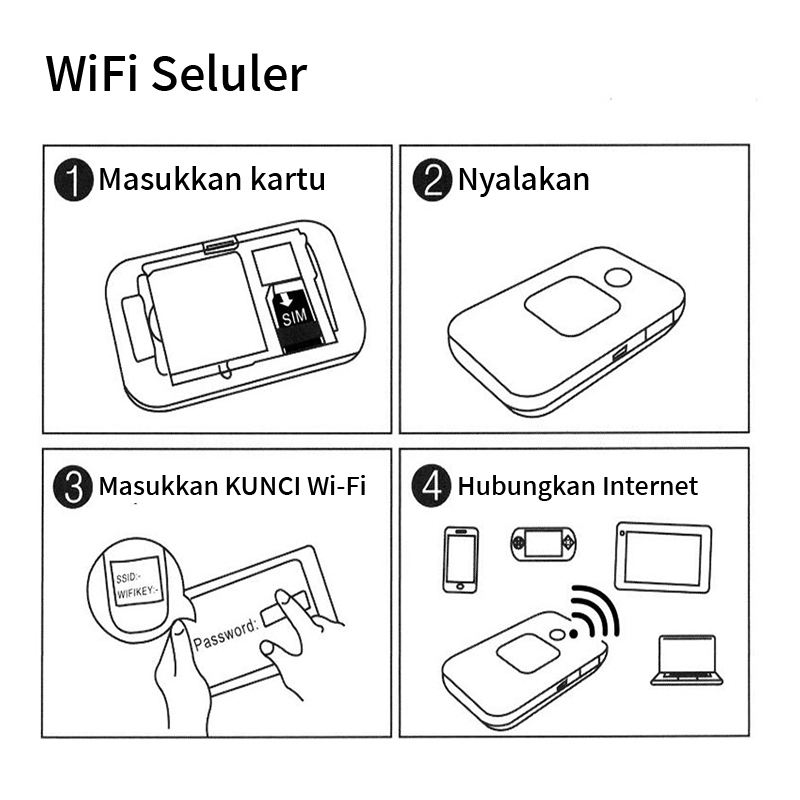 WiFi Seluler

1 Masukkan kartu

SIM

2 Nyalakan

3 Masukkan KUNCI Wi-Fi

SSID:-
WIFIKEY:-

Password:

4 Hubungkan Internet