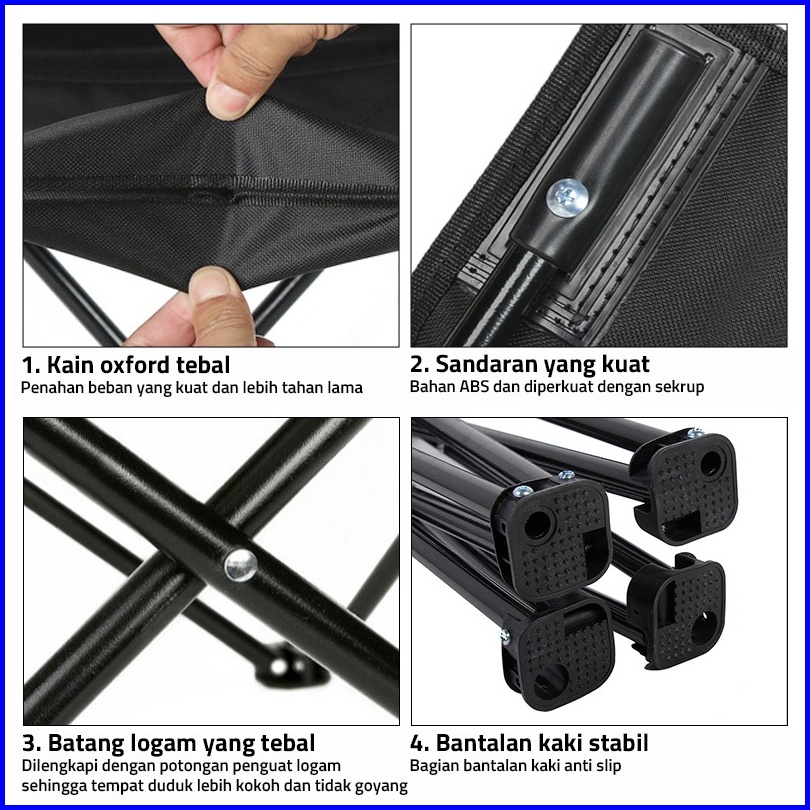 1. Kain oxford tebal
Penahan beban yang kuat dan lebih tahan lama

2. Sandaran yang kuat
Bahan ABS dan diperkuat dengan sekrup

3. Batang logam yang tebal
Dilengkapi dengan potongan penguat logam sehingga tempat duduk lebih kokoh dan tidak goyang

4. Bantalan kaki stabil
Bagian bantalan kaki anti slip