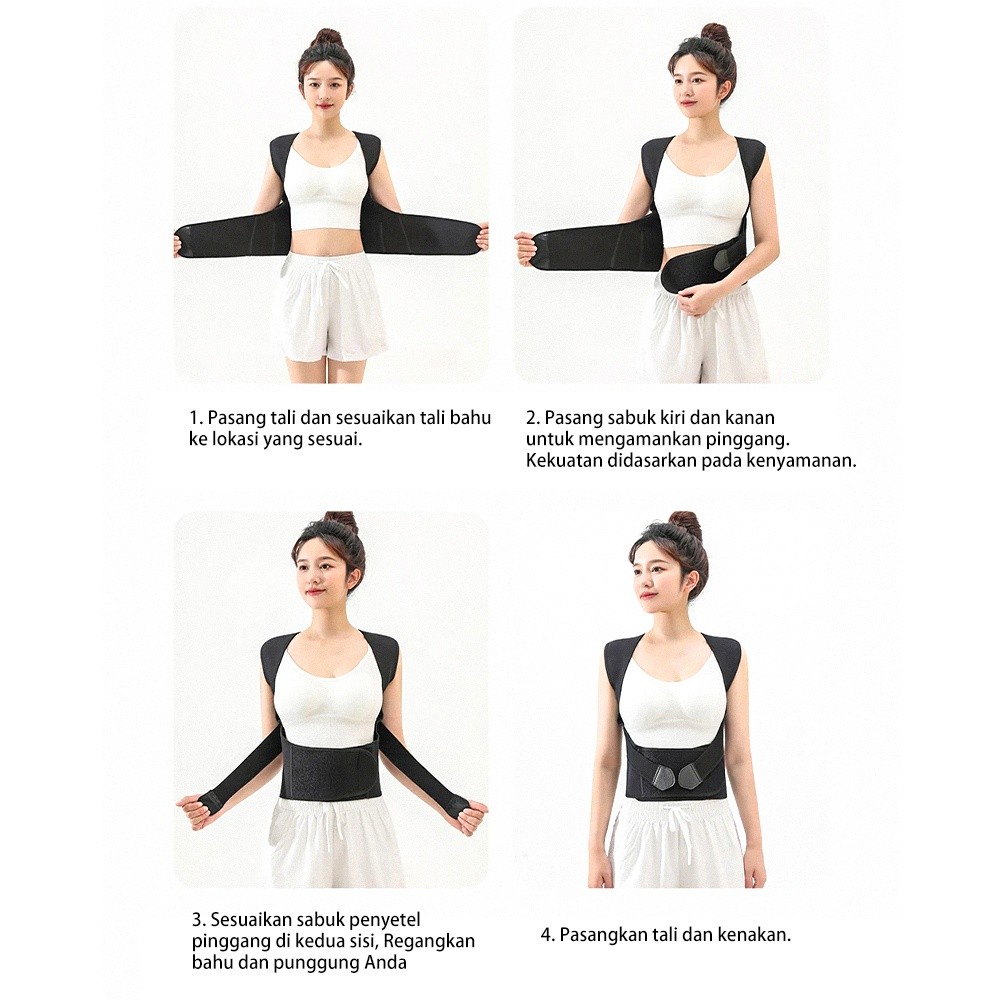 1. Pasang tali dan sesuaikan tali bahu ke lokasi yang sesuai.

2. Pasang sabuk kiri dan kanan untuk mengamankan pinggang. Kekuatan didasarkan pada kenyamanan.

3. Sesuaikan sabuk penyetel pinggang di kedua sisi, Regangkan bahu dan punggung Anda

4. Pasangkan tali dan kenakan.